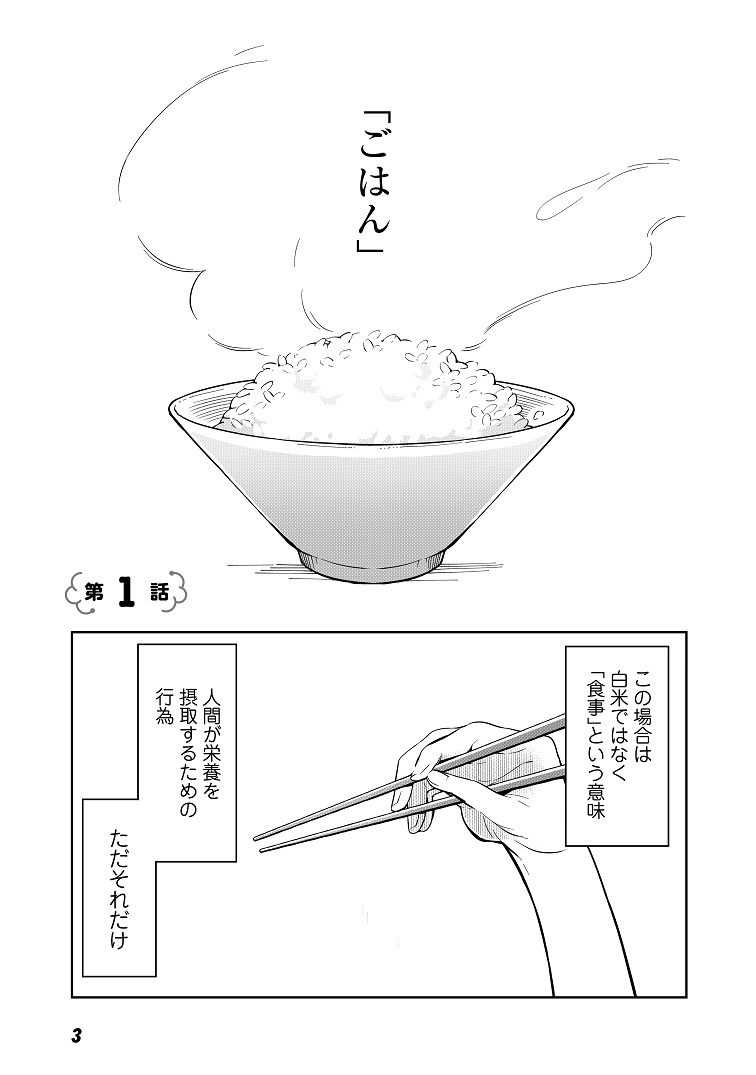 「ごはん」

第1話

この場合は白米ではなく「食事」という意味

人間が栄養を摂取するための行為

ただそれだけ

3