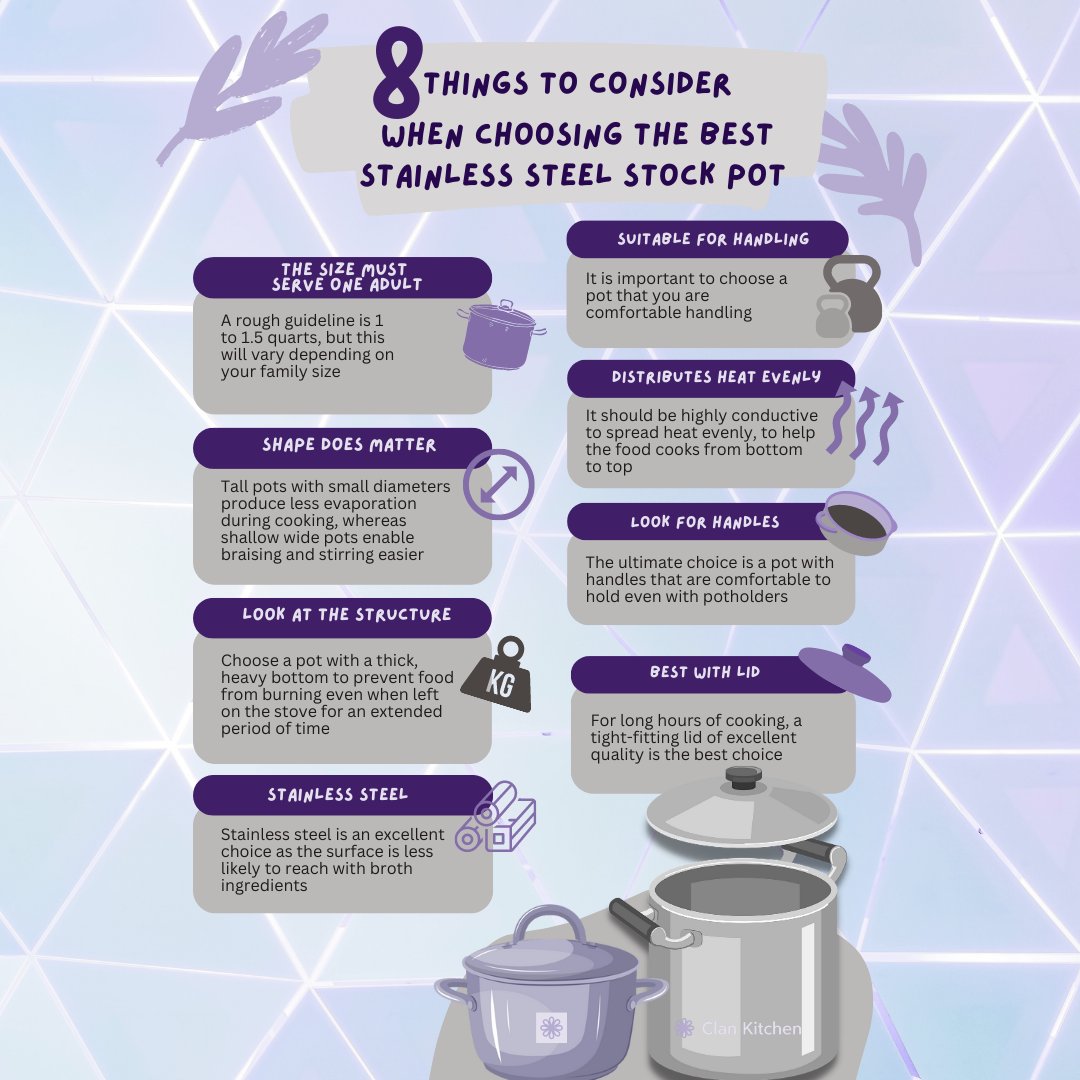 8 THINGS TO CONSIDER WHEN CHOOSING THE BEST STAINLESS STEEL STOCK POT

THE SIZE MUST SERVE ONE ADULT

A rough guideline is 1 to 1.5 quarts, but this will vary depending on your family size

SHAPE DOES MATTER

Tall pots with small diameters produce less evaporation during cooking, whereas shallow wide pots enable braising and stirring easier

LOOK AT THE STRUCTURE

Choose a pot with a thick, heavy bottom to prevent food from burning even when left on the stove for an extended period of time

KG

STAINLESS STEEL

Stainless steel is an excellent choice as the surface is less likely to reach with broth ingredients

SUITABLE FOR HANDLING

It is important to choose a pot that you are comfortable handling

DISTRIBUTES HEAT EVENLY

It should be highly conductive to spread heat evenly, to help the food cooks from bottom to top

LOOK FOR HANDLES

The ultimate choice is a pot with handles that are comfortable to hold even with potholders

BEST WITH LID

For long hours of cooking, a tight-fitting lid of excellent quality is the best choice

Clan Kitchen