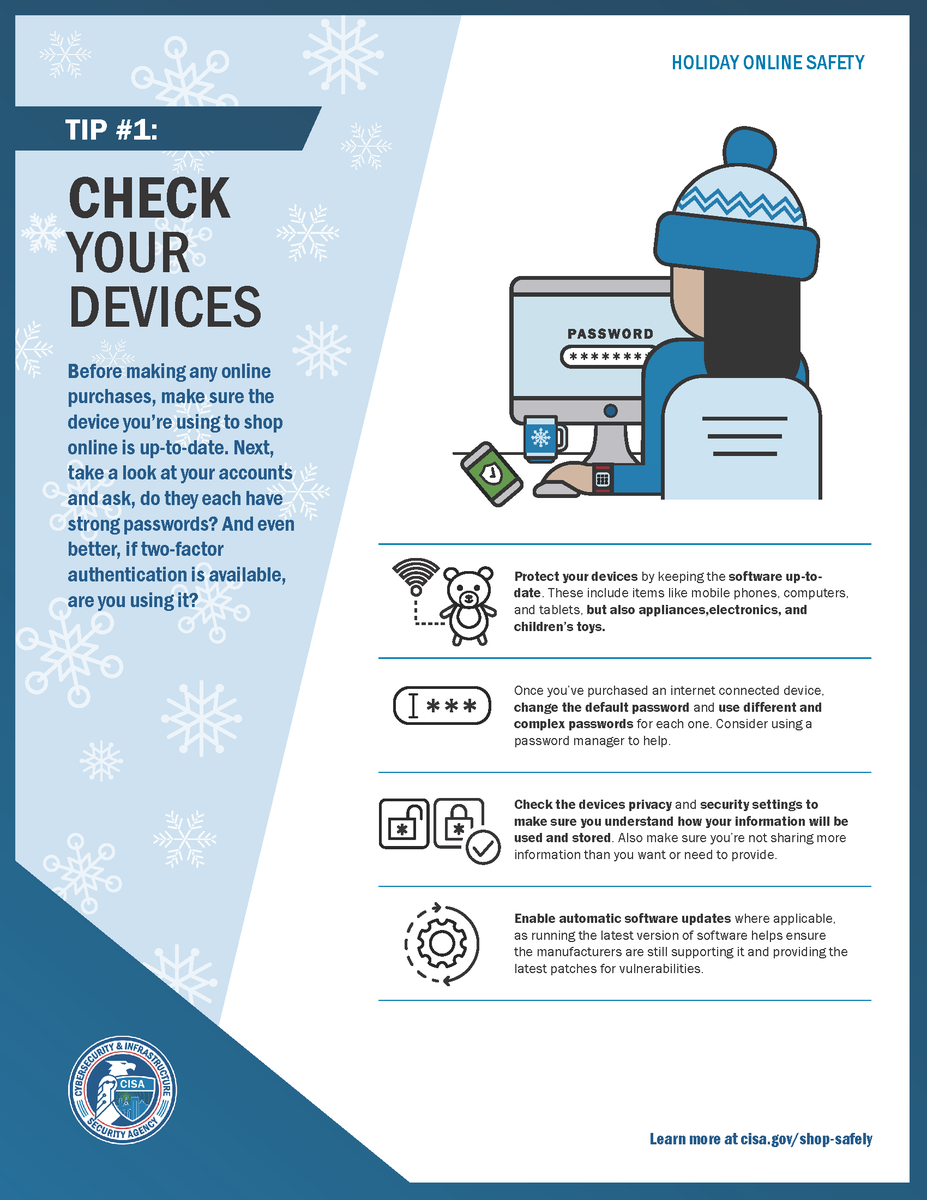 HOLIDAY ONLINE SAFETY

TIP #1:

CHECK YOUR DEVICES

Before making any online purchases, make sure the device you're using to shop online is up-to-date. Next, take a look at your accounts and ask, do they each have strong passwords? And even better, if two-factor authentication is available, are you using it?

PASSWORD
********

Protect your devices by keeping the software up-to-date. These include items like mobile phones, computers, and tablets, but also appliances,electronics, and children's toys.

***

Once you've purchased an internet connected device, change the default password and use different and complex passwords for each one. Consider using a password manager to help.

Check the devices privacy and security settings to make sure you understand how your information will be used and stored. Also make sure you're not sharing more information than you want or need to provide.

Enable automatic software updates where applicable, as running the latest version of software helps ensure the manufacturers are still supporting it and providing the latest patches for vulnerabilities.

CYBERSECURITY & INFRASTRUCTURE SECURITY AGENCY
CISA

Learn more at cisa.gov/shop-safely