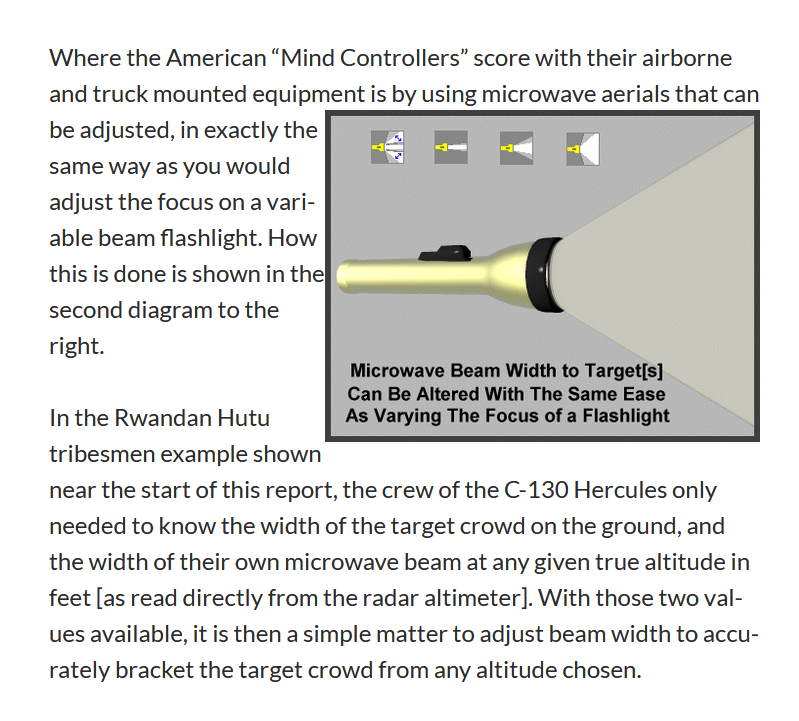 Where the American “Mind Controllers” score with their airborne and truck mounted equipment is by using microwave aerials that can be adjusted, in exactly the same way as you would adjust the focus on a variable beam flashlight. How this is done is shown in the second diagram to the right.

Microwave Beam Width to Target[s] Can Be Altered With The Same Ease As Varying The Focus of a Flashlight

In the Rwandan Hutu tribesmen example shown near the start of this report, the crew of the C-130 Hercules only needed to know the width of the target crowd on the ground, and the width of their own microwave beam at any given true altitude in feet [as read directly from the radar altimeter]. With those two values available, it is then a simple matter to adjust beam width to accurately bracket the target crowd from any altitude chosen.