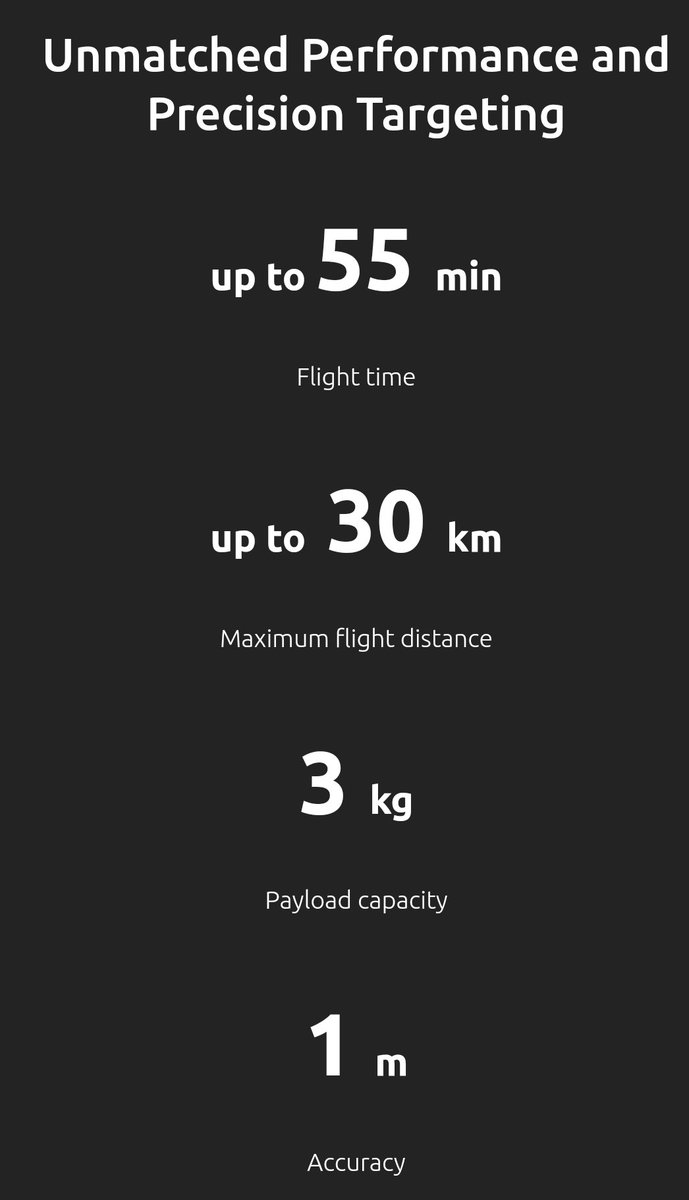 Unmatched Performance and Precision Targeting

up to 55 min

Flight time

up to 30 km

Maximum flight distance

3 kg

Payload capacity

1 m

Accuracy