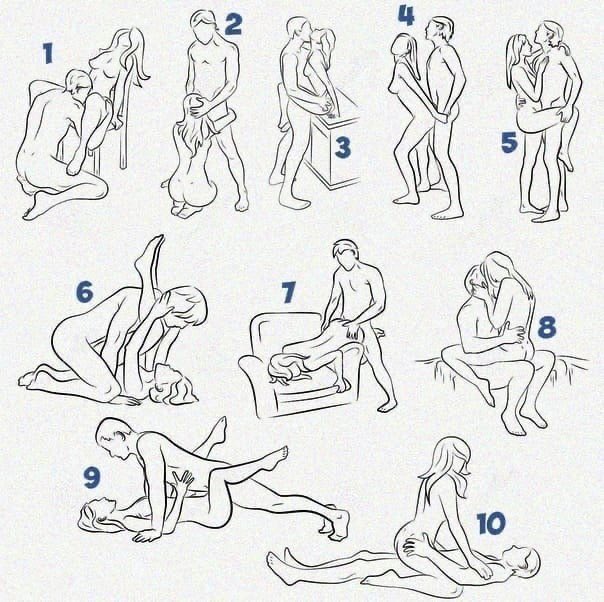 1
2
3
4
5
6
7
8
9
10