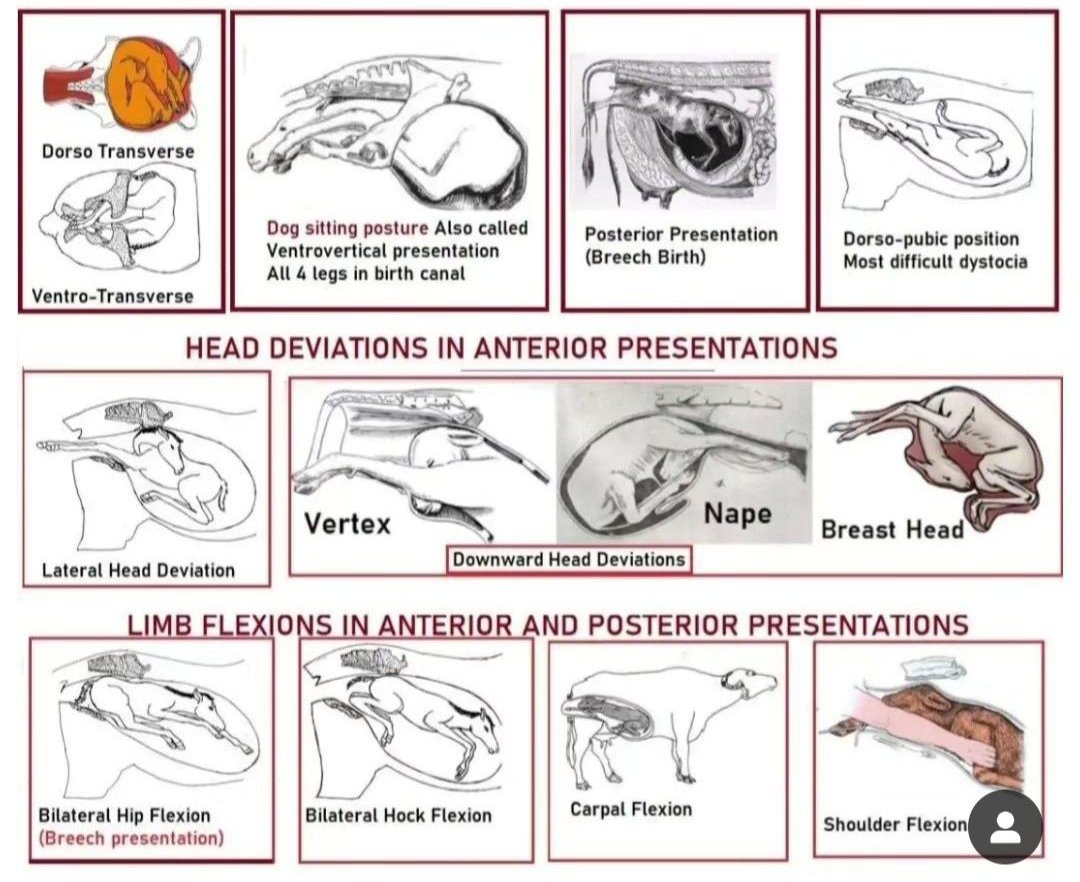 Dorso Transverse

Ventro-Transverse

Dog sitting posture Also called Ventrovertical presentation All 4 legs in birth canal

Posterior Presentation (Breech Birth)

Dorso-pubic position Most difficult dystocia

HEAD DEVIATIONS IN ANTERIOR PRESENTATIONS

Lateral Head Deviation

Vertex

Nape

Breast Head

Downward Head Deviations

LIMB FLEXIONS IN ANTERIOR AND POSTERIOR PRESENTATIONS

Bilateral Hip Flexion (Breech presentation)

Bilateral Hock Flexion

Carpal Flexion

Shoulder Flexion