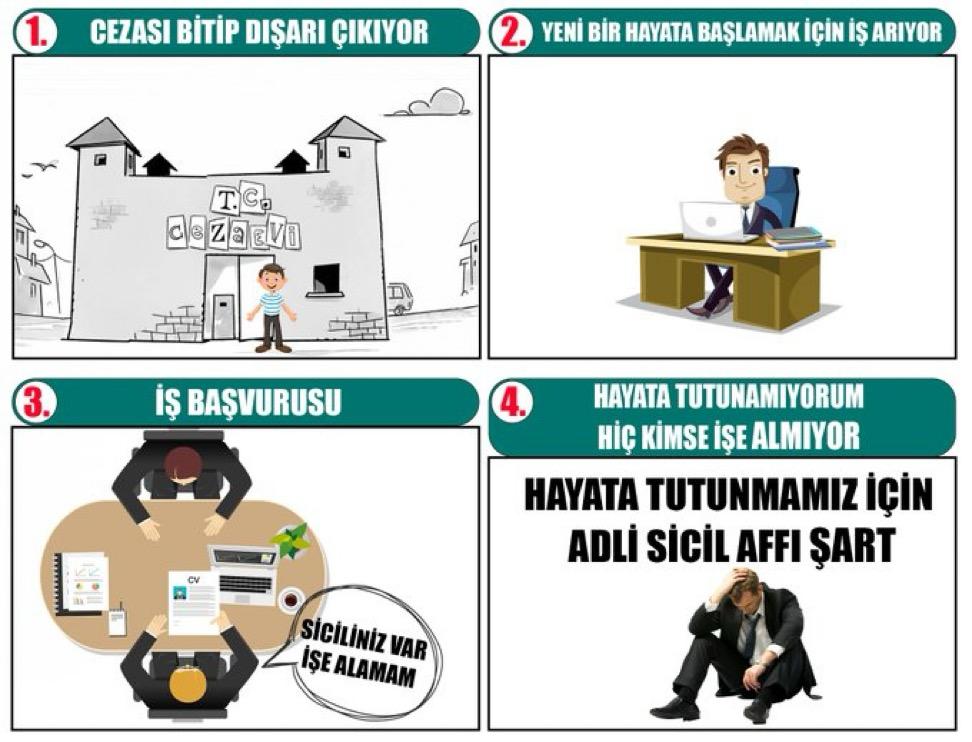 1. CEZASI BİTİP DIŞARI ÇIKIYOR

T.C. CEZAEVİ

2. YENİ BİR HAYATA BAŞLAMAK İÇİN İŞ ARIYOR

3. İŞ BAŞVURUSU

CV

SİCİLİNİZ VAR İŞE ALAMAM

4. HAYATA TUTUNAMIYORUM HİÇ KİMSE İŞE ALMIYOR

HAYATA TUTUNMAMIZ İÇİN ADLİ SİCİL AFFI ŞART