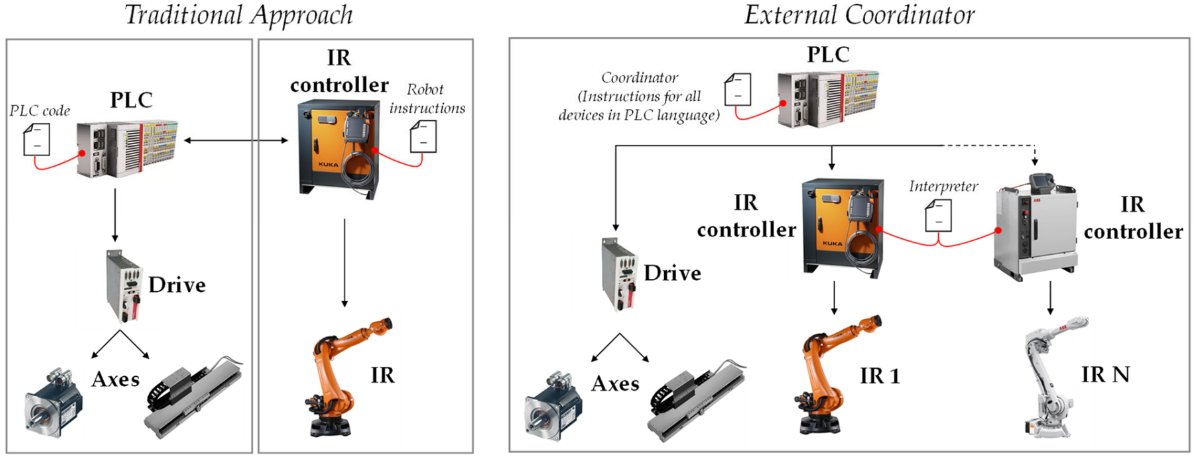 Traditional Approach

PLC code

PLC

IR controller

Robot instructions

KUKA

Drive

Axes

IR

External Coordinator

Coordinator (Instructions for all devices in PLC language)

PLC

IR controller

KUKA

Interpreter

IR controller

Drive

Axes

IR 1

IR N