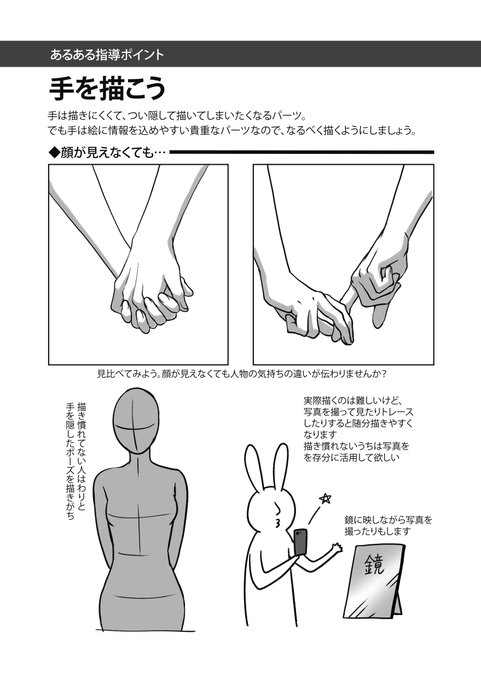 あるある指導ポイント

手を描こう

手は描きにくくて、つい隠して描いてしまいたくなるパーツ。
でも手は絵に情報を込めやすい貴重なパーツなので、なるべく描くようにしましょう。

◆顔が見えなくても…

見比べてみよう。顔が見えなくても人物の気持ちの違いが伝わりませんか？

描き慣れてない人はわりと手を隠したポーズを描きがち

実際描くのは難しいけど、写真を撮って見たりトレースしたりすると随分描きやすくなります
描き慣れないうちは写真をを存分に活用して欲しい

鏡に映しながら写真を撮ったりもします

鏡