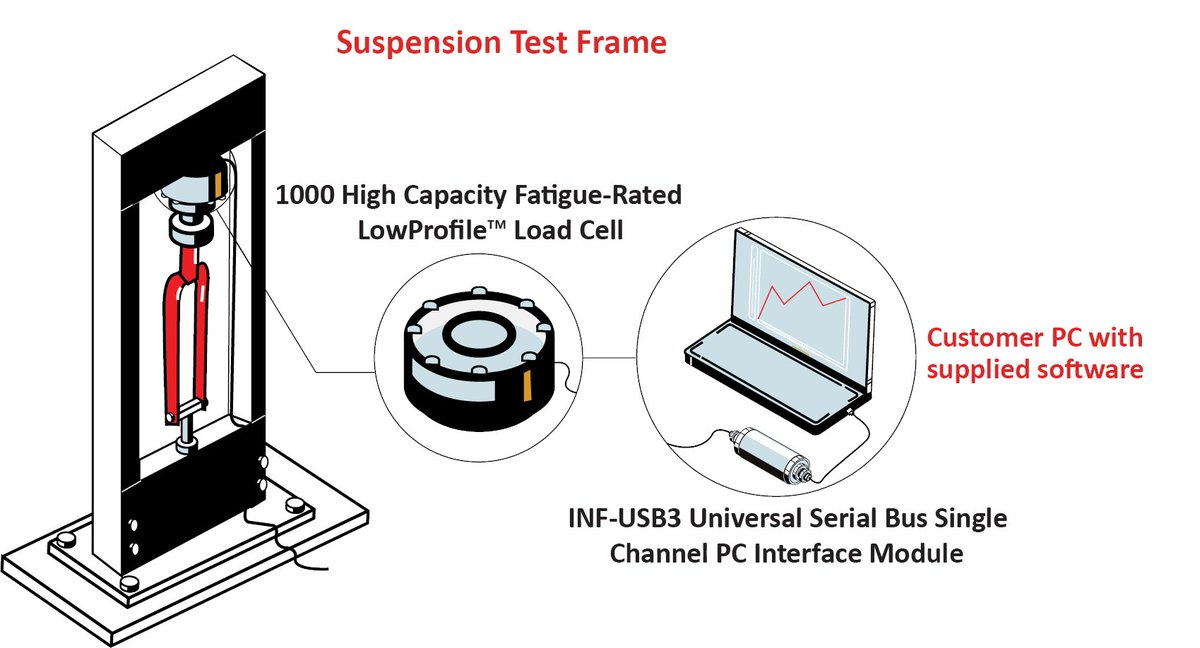 Suspension Test Frame

1000 High Capacity Fatigue-Rated LowProfile™ Load Cell

Customer PC with supplied software

INF-USB3 Universal Serial Bus Single Channel PC Interface Module