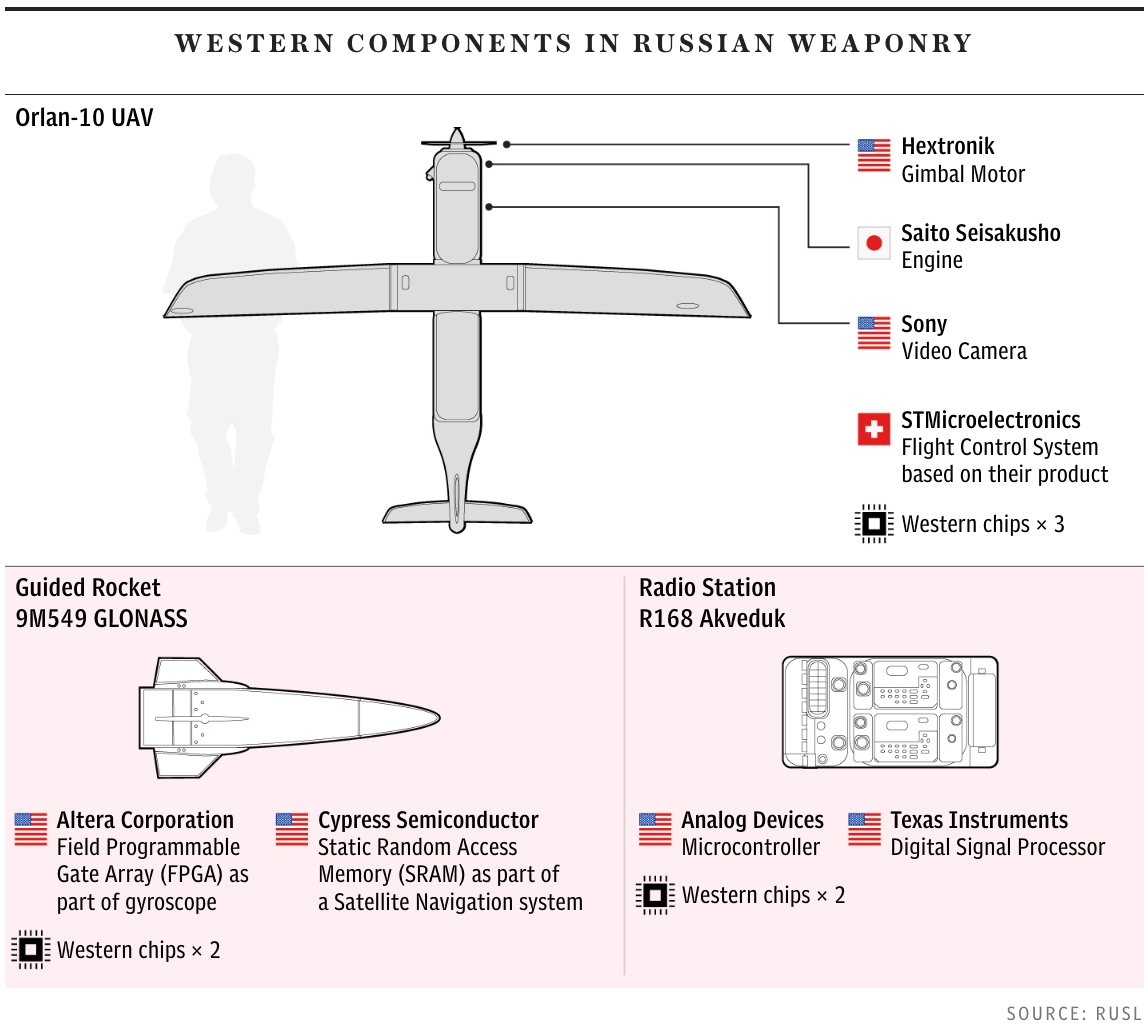 WESTERN COMPONENTS IN RUSSIAN WEAPONRY

Orlan-10 UAV

Hextronik
Gimbal Motor

Saito Seisakusho
Engine

Sony
Video Camera

STMicroelectronics
Flight Control System based on their product

Western chips × 3

Guided Rocket
9M549 GLONASS

Altera Corporation
Field Programmable Gate Array (FPGA) as part of gyroscope

Cypress Semiconductor
Static Random Access Memory (SRAM) as part of a Satellite Navigation system

Western chips × 2

Radio Station
R168 Akveduk

Analog Devices
Microcontroller

Texas Instruments
Digital Signal Processor

Western chips × 2

SOURCE: RUSL