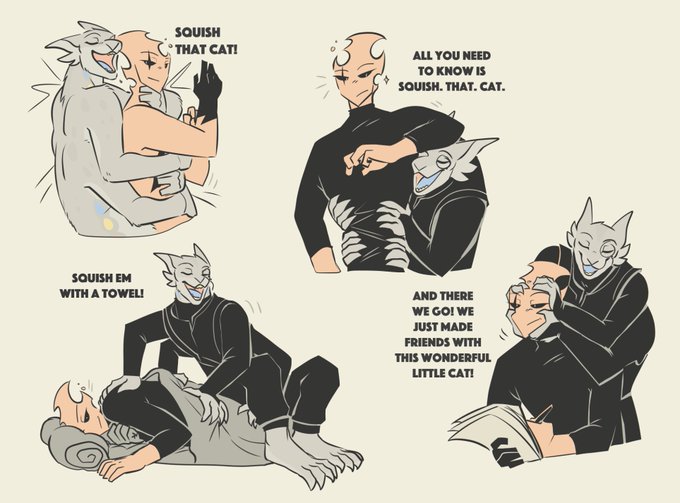 SQUISH THAT CAT!

ALL YOU NEED TO KNOW IS SQUISH. THAT. CAT.

SQUISH EM WITH A TOWEL!

AND THERE WE GO! WE JUST MADE FRIENDS WITH THIS WONDERFUL LITTLE CAT!