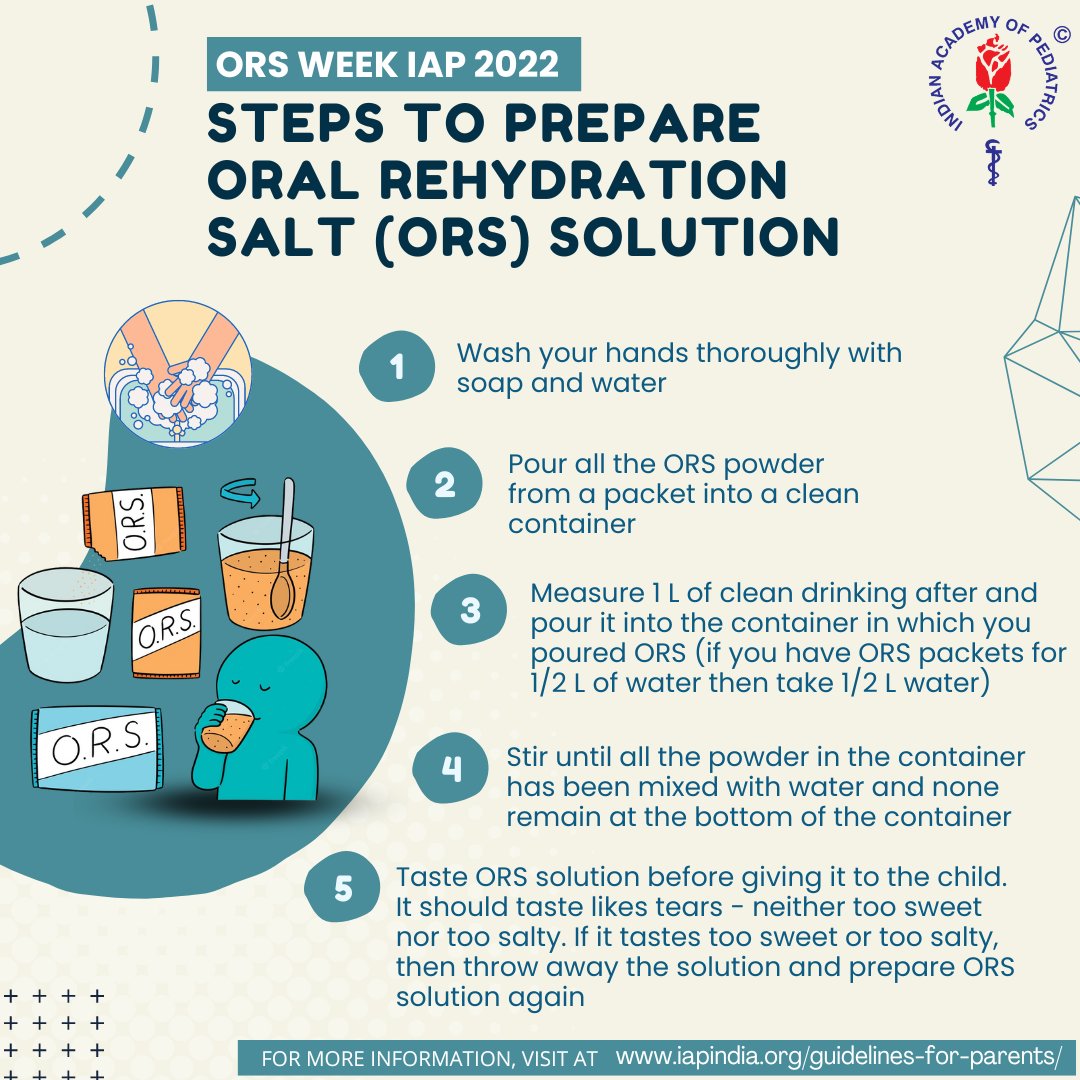 ORS WEEK IAP 2022

STEPS TO PREPARE ORAL REHYDRATION SALT (ORS) SOLUTION

INDIAN ACADEMY OF PEDIATRICS ©

O.R.S.

O.R.S.

O.R.S.

1 Wash your hands thoroughly with soap and water

2 Pour all the ORS powder from a packet into a clean container

3 Measure 1 L of clean drinking after and pour it into the container in which you poured ORS (if you have ORS packets for 1/2 L of water then take 1/2 L water)

4 Stir until all the powder in the container has been mixed with water and none remain at the bottom of the container

5 Taste ORS solution before giving it to the child. It should taste likes tears - neither too sweet nor too salty. If it tastes too sweet or too salty, then throw away the solution and prepare ORS solution again

FOR MORE INFORMATION, VISIT AT www.iapindia.org/guidelines-for-parents/