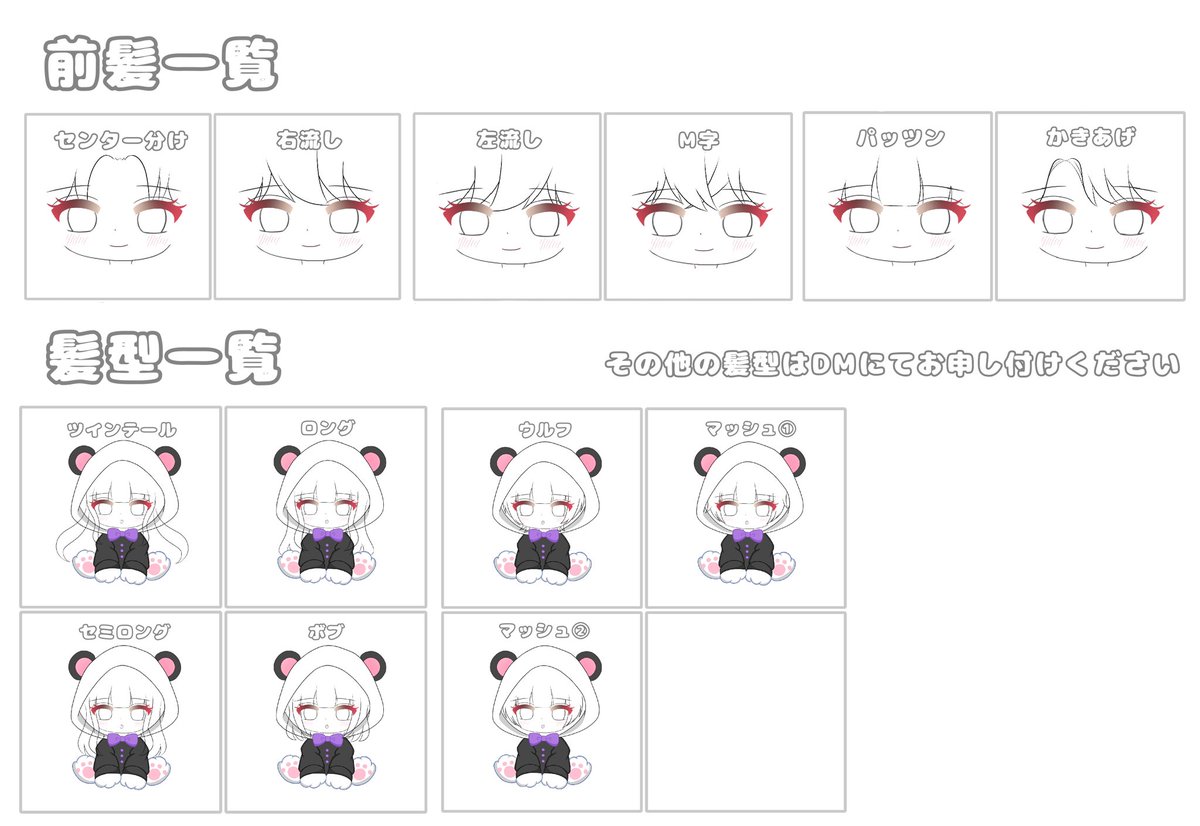 前髪一覧

センター分け

右流し

左流し

M字

パッツン

かきあげ

髪型一覧

その他の髪型はDMにてお申し付けください

ツインテール

ロング

ウルフ

マッシュ①

セミロング

ボブ

マッシュ②