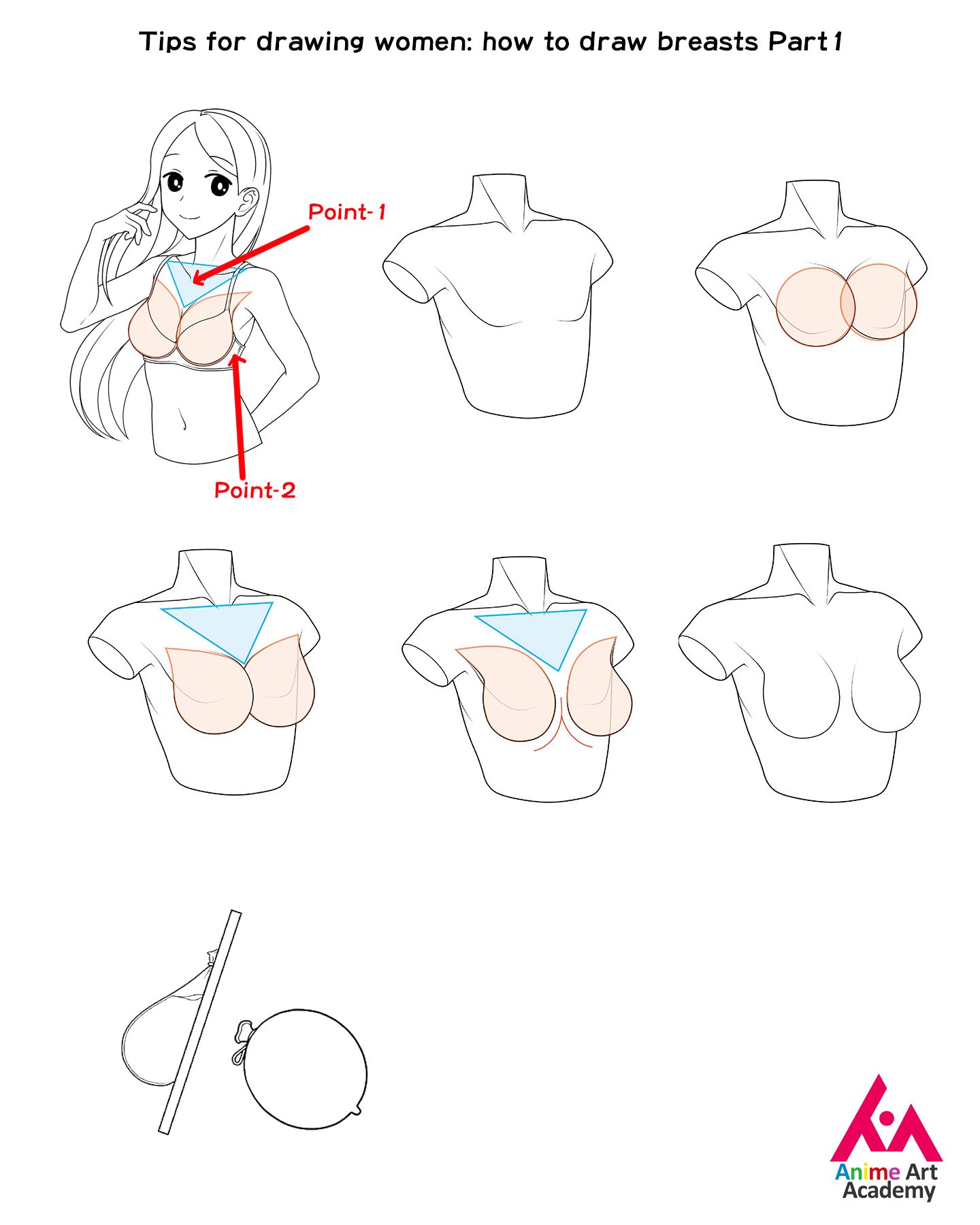 Tips for drawing women: how to draw breasts Part 1

Point-1

Point-2

Anime Art Academy