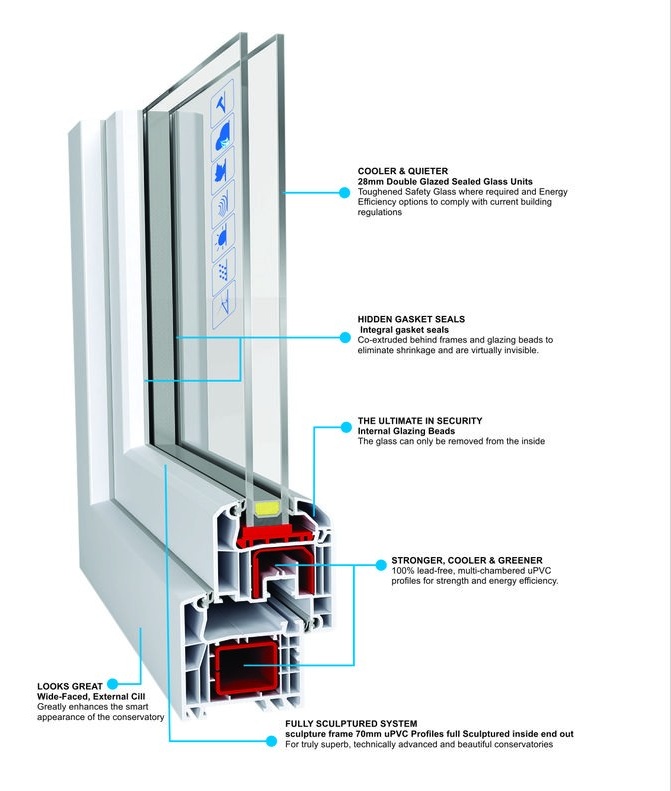 COOLER & QUIETER
28mm Double Glazed Sealed Glass Units
Toughened Safety Glass where required and Energy Efficiency options to comply with current building regulations

HIDDEN GASKET SEALS
Integral gasket seals
Co-extruded behind frames and glazing beads to eliminate shrinkage and are virtually invisible.

THE ULTIMATE IN SECURITY
Internal Glazing Beads
The glass can only be removed from the inside

STRONGER, COOLER & GREENER
100% lead-free, multi-chambered uPVC profiles for strength and energy efficiency.

LOOKS GREAT
Wide-Faced, External Cill
Greatly enhances the smart appearance of the conservatory

FULLY SCULPTURED SYSTEM
sculpture frame 70mm uPVC Profiles full Sculptured inside end out
For truly superb, technically advanced and beautiful conservatories