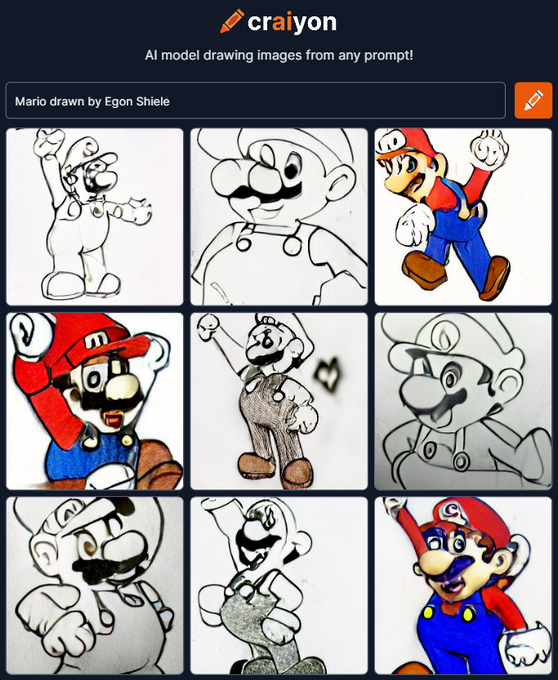 craiyon

AI model drawing images from any prompt!

Mario drawn by Egon Shiele