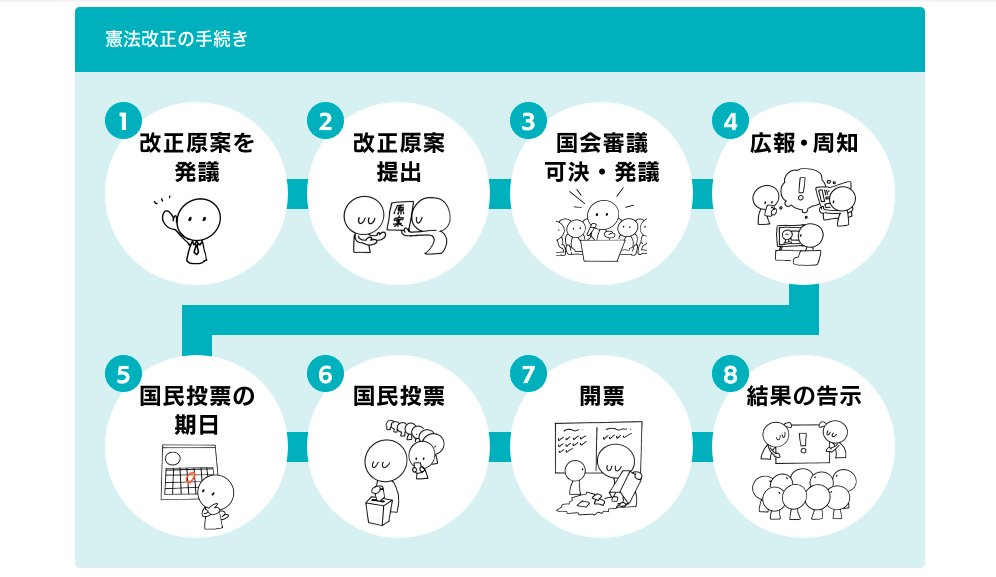 憲法改正の手続き

1 改正原案を発議

2 改正原案提出

原案

3 国会審議 可決・発議

4 広報・周知

5 国民投票の期日

6 国民投票

7 開票

8 結果の告示