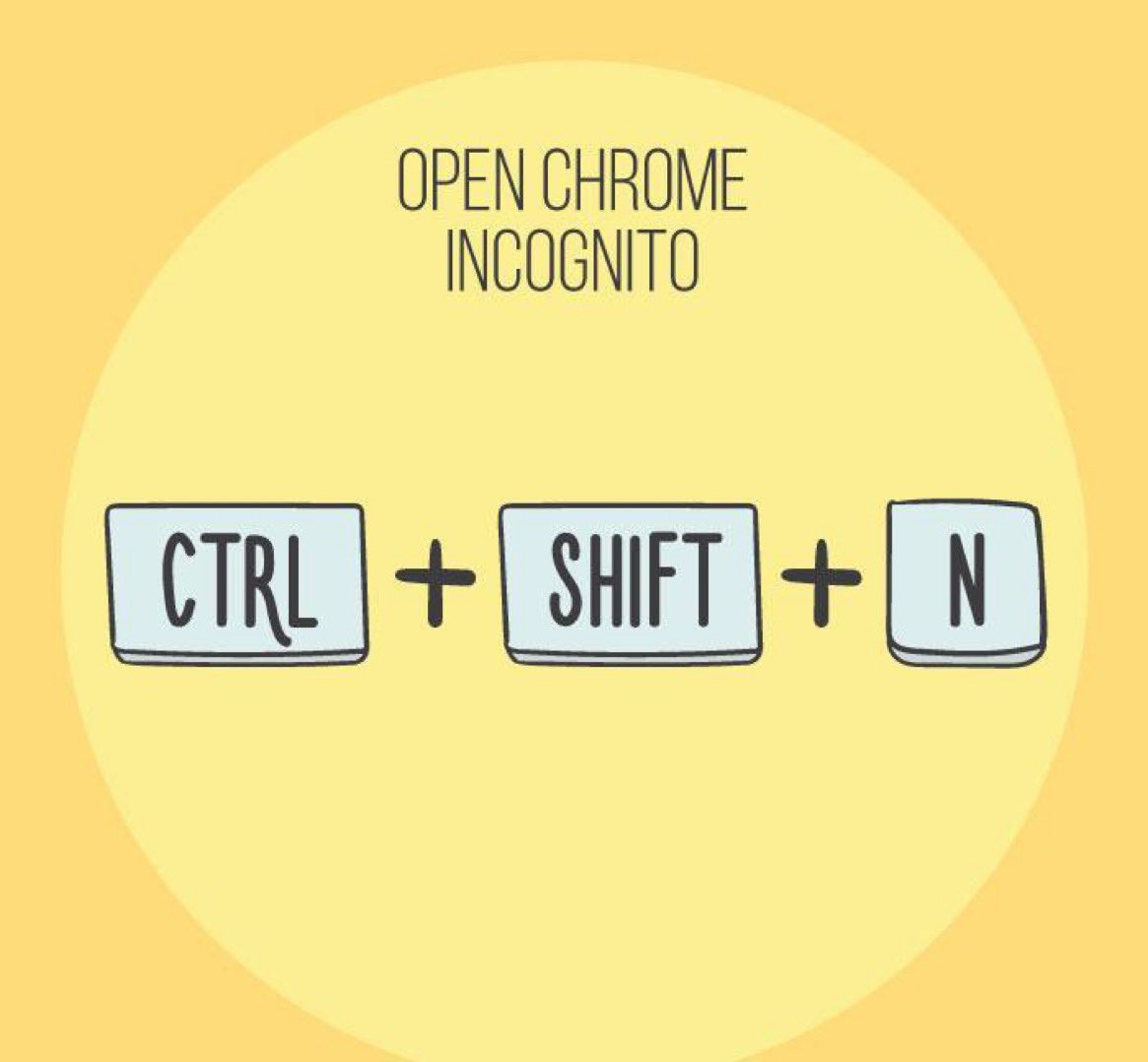 OPEN CHROME INCOGNITO

CTRL + SHIFT + N