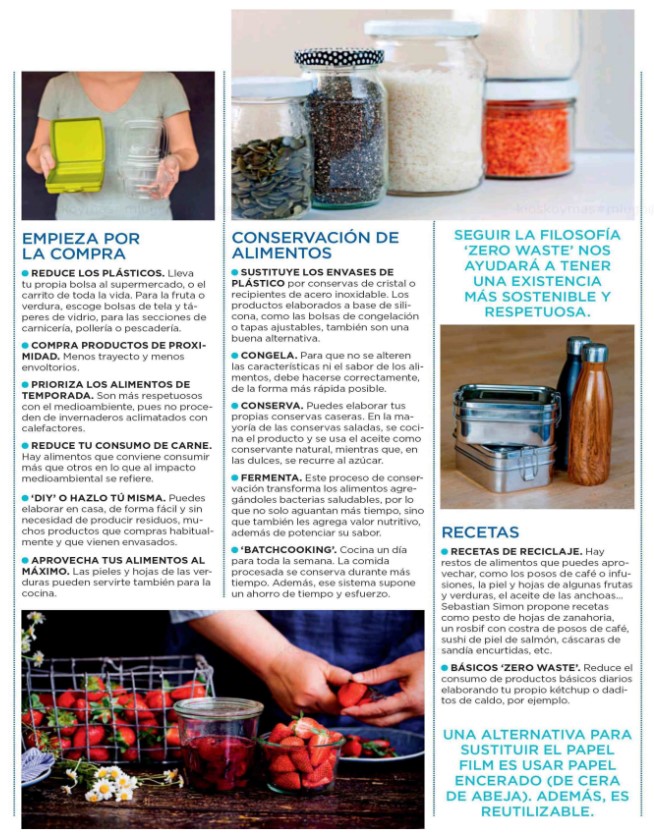 EMPIEZA POR LA COMPRA

● REDUCE LOS PLÁSTICOS. Lleva tu propia bolsa al supermercado, o el carrito de toda la vida. Para la fruta o verdura, escoge bolsas de tela y táperes de vidrio, para las secciones de carnicería, pollería o pescadería.

● COMPRA PRODUCTOS DE PROXIMIDAD. Menos trayecto y menos envoltorios.

● PRIORIZA LOS ALIMENTOS DE TEMPORADA. Son más respetuosos con el medioambiente, pues no proceden de invernaderos aclimatados con calefactores.

● REDUCE TU CONSUMO DE CARNE. Hay alimentos que conviene consumir más que otros en lo que al impacto medioambiental se refiere.

● 'DIY' O HAZLO TÚ MISMA. Puedes elaborar en casa, de forma fácil y sin necesidad de producir residuos, muchos productos que compras habitualmente y que vienen envasados.

● APROVECHA TUS ALIMENTOS AL MÁXIMO. Las pieles y hojas de las verduras pueden servirte también para la cocina.

CONSERVACIÓN DE ALIMENTOS

● SUSTITUYE LOS ENVASES DE PLÁSTICO por conservas de cristal o recipientes de acero inoxidable. Los productos elaborados a base de silicona, como las bolsas de congelación o tapas ajustables, también son una buena alternativa.

● CONGELA. Para que no se alteren las características ni el sabor de los alimentos, debe hacerse correctamente, de la forma más rápida posible.

● CONSERVA. Puedes elaborar tus propias conservas caseras. En la mayoría de las conservas saladas, se cocina el producto y se usa el aceite como conservante natural, mientras que, en las dulces, se recurre al azúcar.

● FERMENTA. Este proceso de conservación transforma los alimentos agregándoles bacterias saludables, por lo que no solo aguantan más tiempo, sino que también les agrega valor nutritivo, además de potenciar su sabor.

● 'BATCHCOOKING'. Cocina un día para toda la semana. La comida procesada se conserva durante más tiempo. Además, ese sistema supone un ahorro de tiempo y esfuerzo.

SEGUIR LA FILOSOFÍA 'ZERO WASTE' NOS AYUDARÁ A TENER UNA EXISTENCIA MÁS SOSTENIBLE Y RESPETUOSA.

RECETAS

● RECETAS DE RECICLAJE. Hay restos de alimentos que puedes aprovechar, como los posos de café o infusiones, la piel y hojas de algunas frutas y verduras, el aceite de las anchoas... Sebastian Simon propone recetas como pesto de hojas de zanahoria, un rosbif con costra de posos de café, sushi de piel de salmón, cáscaras de sandía encurtidas, etc.

● BÁSICOS 'ZERO WASTE'. Reduce el consumo de productos básicos diarios elaborando tu propio kétchup o daditos de caldo, por ejemplo.

UNA ALTERNATIVA PARA SUSTITUIR EL PAPEL FILM ES USAR PAPEL ENCERADO (DE CERA DE ABEJA). ADEMÁS, ES REUTILIZABLE.