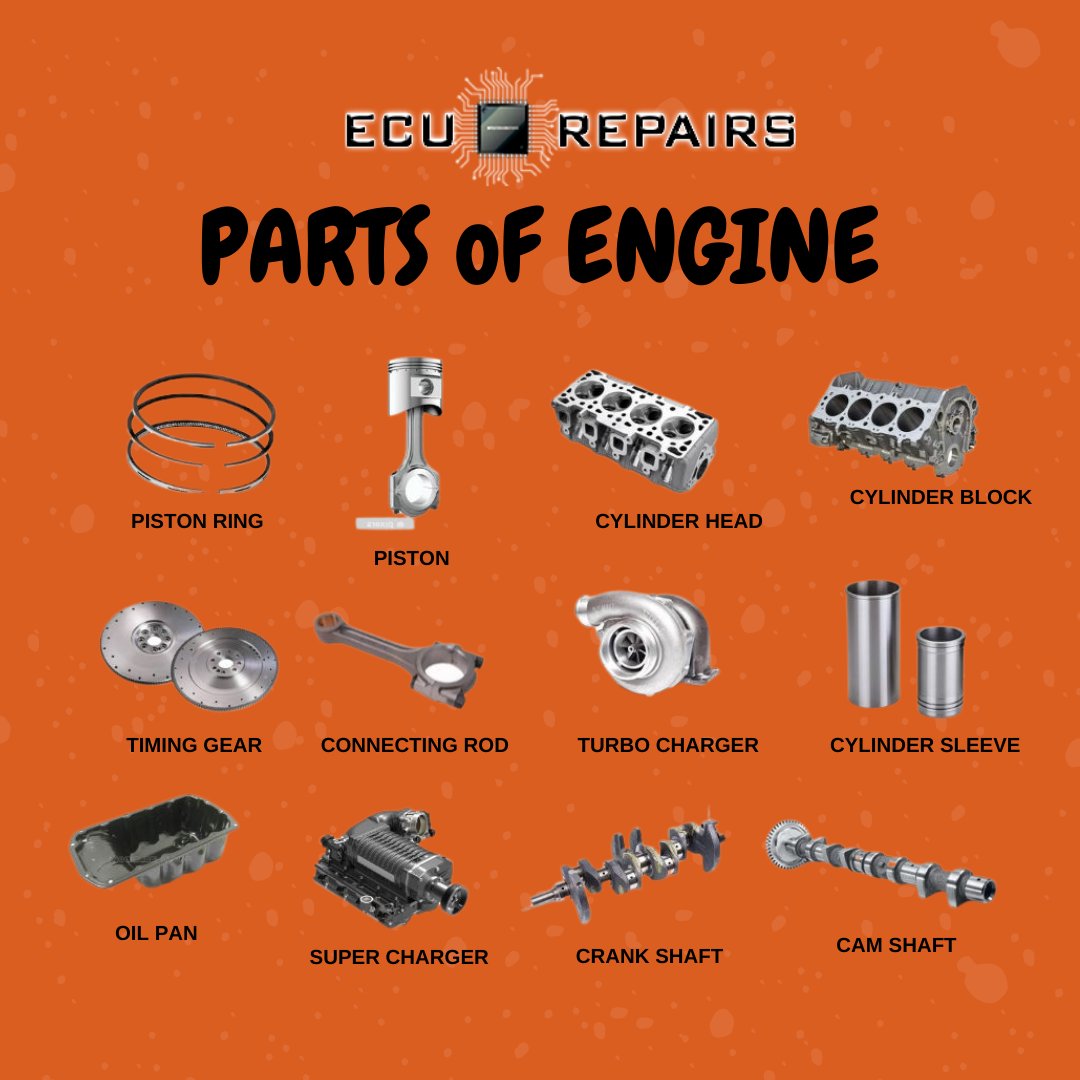 ECU REPAIRS

PARTS OF ENGINE

PISTON RING

PISTON

CYLINDER HEAD

CYLINDER BLOCK

TIMING GEAR

CONNECTING ROD

TURBO CHARGER

CYLINDER SLEEVE

OIL PAN

SUPER CHARGER

CRANK SHAFT

CAM SHAFT