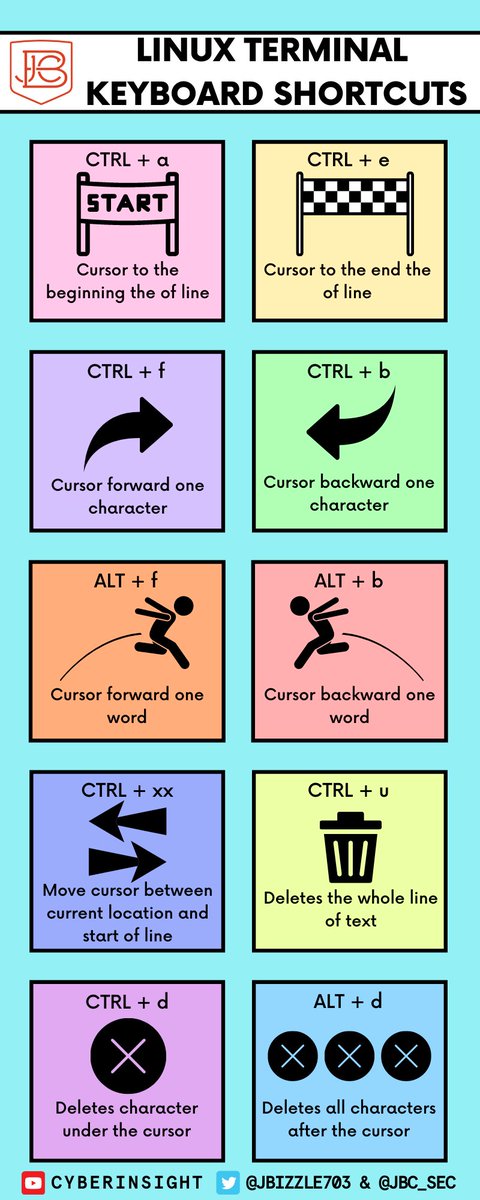 JBC

LINUX TERMINAL KEYBOARD SHORTCUTS

CTRL + a
START
Cursor to the beginning the of line

CTRL + e
Cursor to the end the of line

CTRL + f
Cursor forward one character

CTRL + b
Cursor backward one character

ALT + f
Cursor forward one word

ALT + b
Cursor backward one word

CTRL + xx
Move cursor between current location and start of line

CTRL + u
Deletes the whole line of text

CTRL + d
Deletes character under the cursor

ALT + d
Deletes all characters after the cursor

CYBERINSIGHT
@JBIZZLE703 & @JBC_SEC