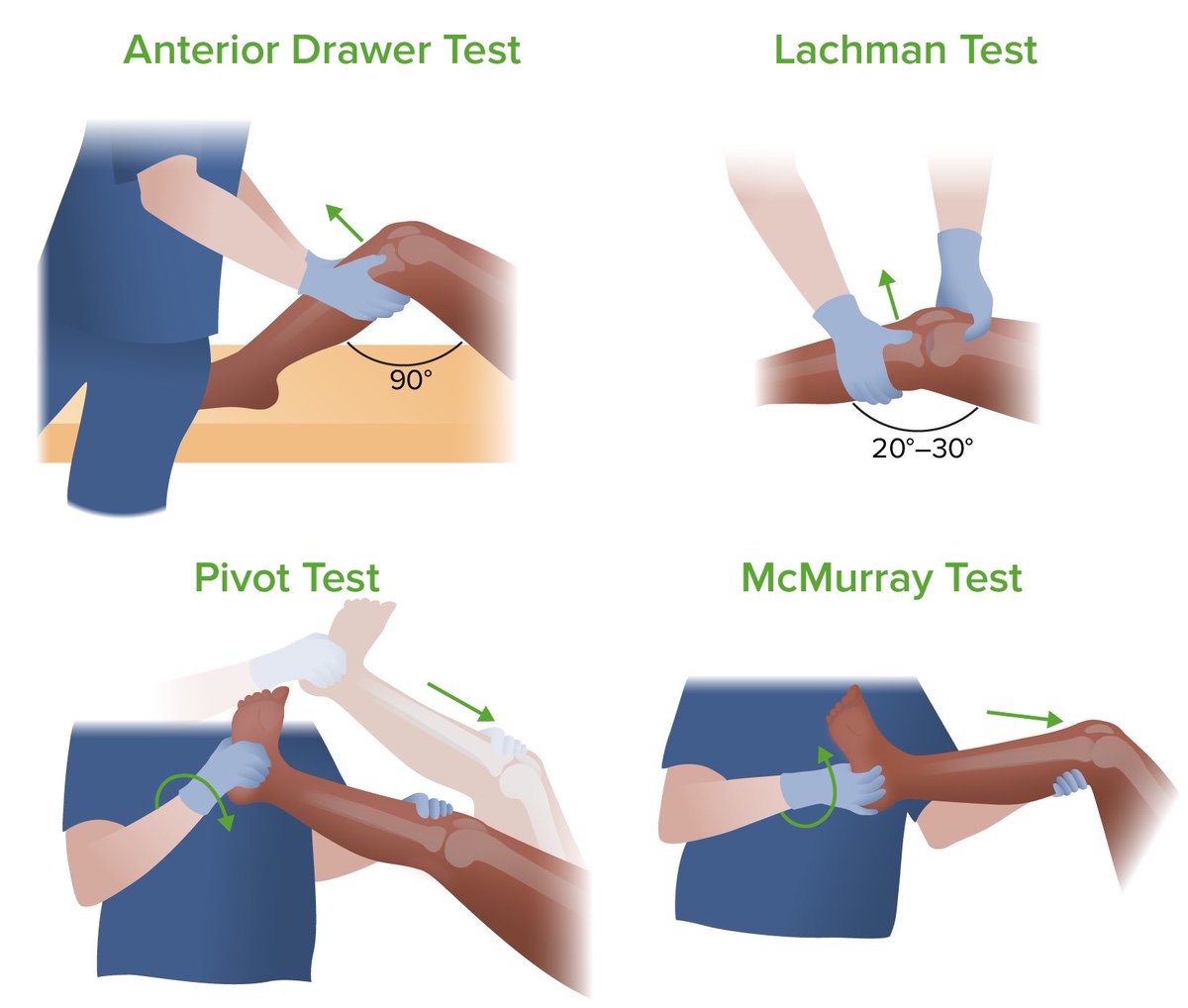 Anterior Drawer Test

90°

Lachman Test

20°–30°

Pivot Test

McMurray Test