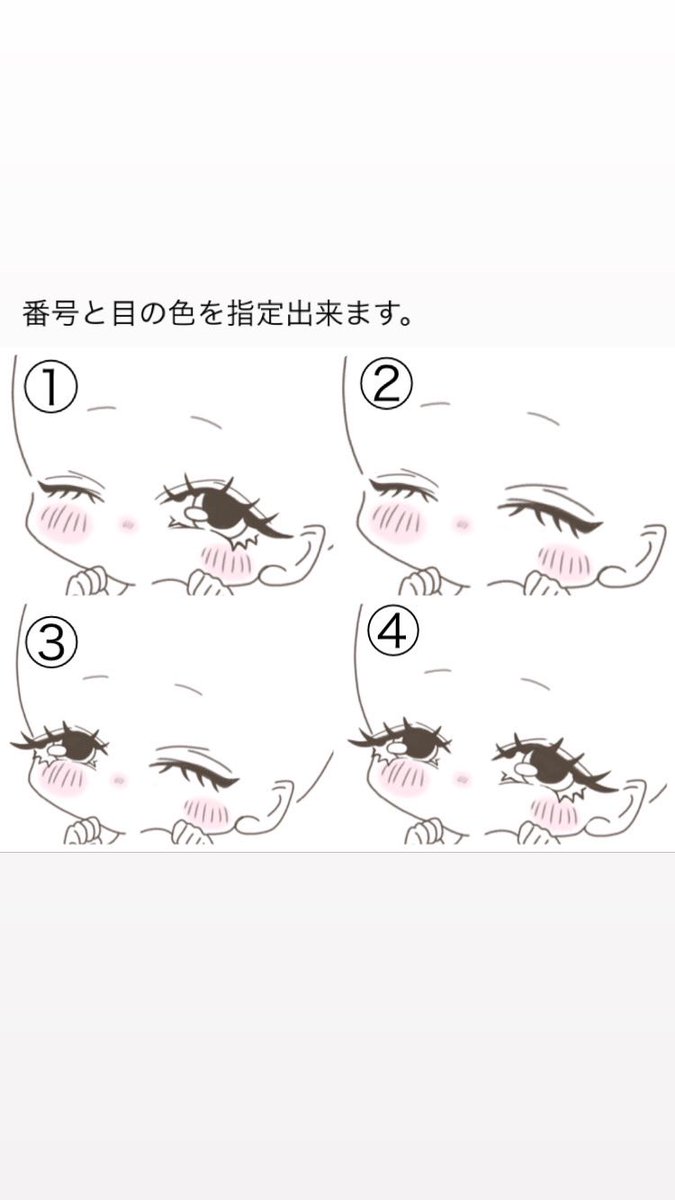 番号と目の色を指定出来ます。

①

②

③

④