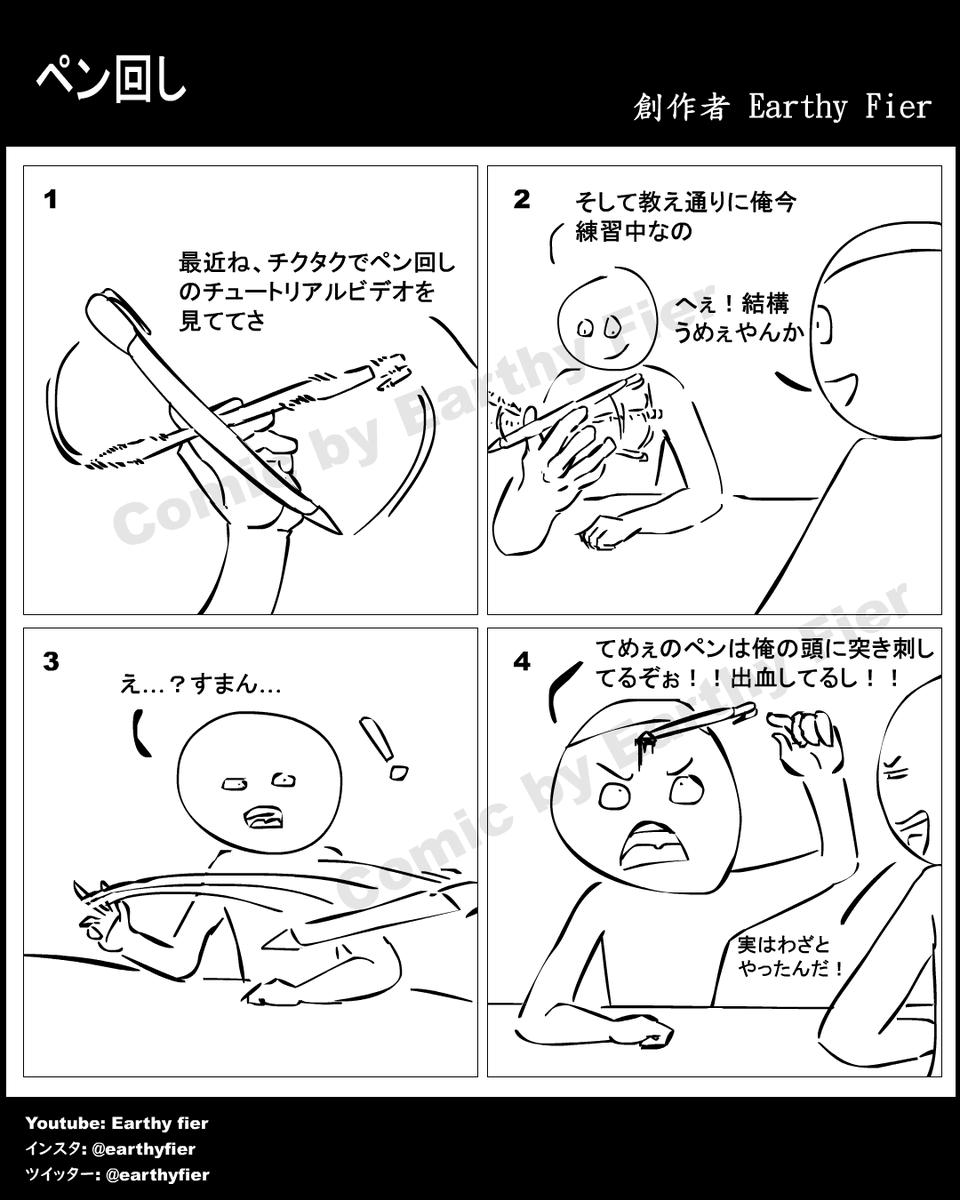 ペン回し

創作者 Earthy Fier

1

最近ね、チクタクでペン回しのチュートリアルビデオを見ててさ

2

そして教え通りに俺今練習中なの

へぇ！結構うめぇやんか

3

え…？すまん…

4

てめぇのペンは俺の頭に突き刺してるぞぉ！！出血してるし！！

実はわざとやったんだ！

Comic by Earthy Fier

Comic by Earthy Fier

Youtube: Earthy fier
インスタ: @earthyfier
ツイッター: @earthyfier