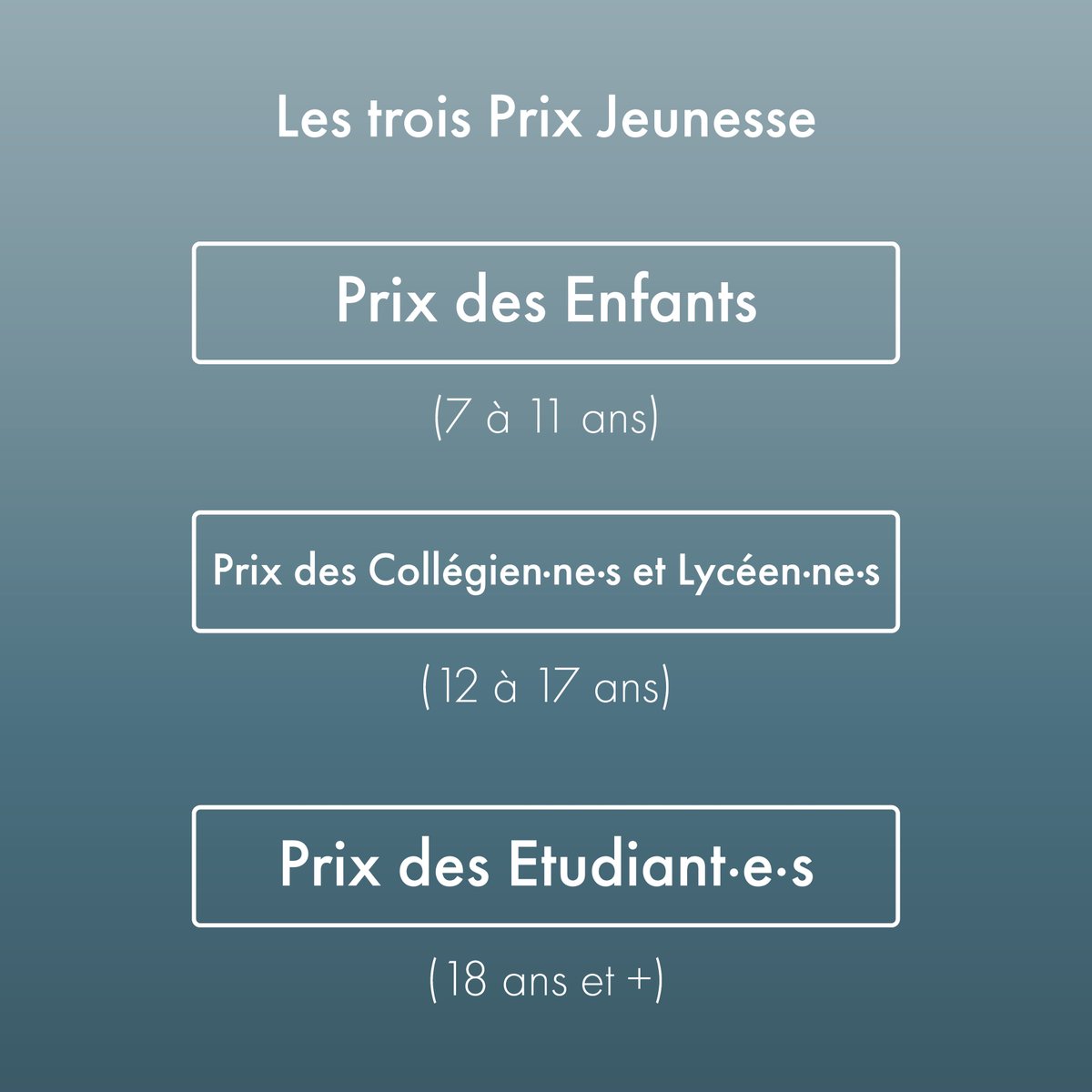 Les trois Prix Jeunesse

Prix des Enfants

(7 à 11 ans)

Prix des Collégien·ne·s et Lycéen·ne·s

(12 à 17 ans)

Prix des Etudiant·e·s

(18 ans et +)