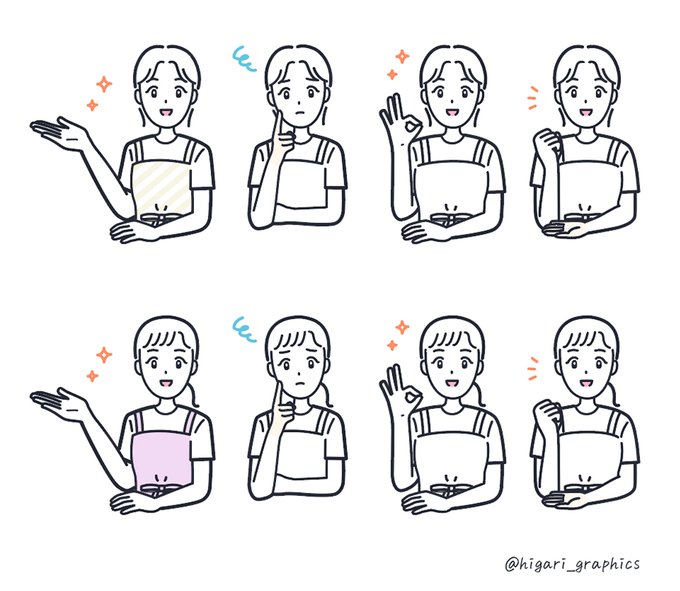 @higari_graphics