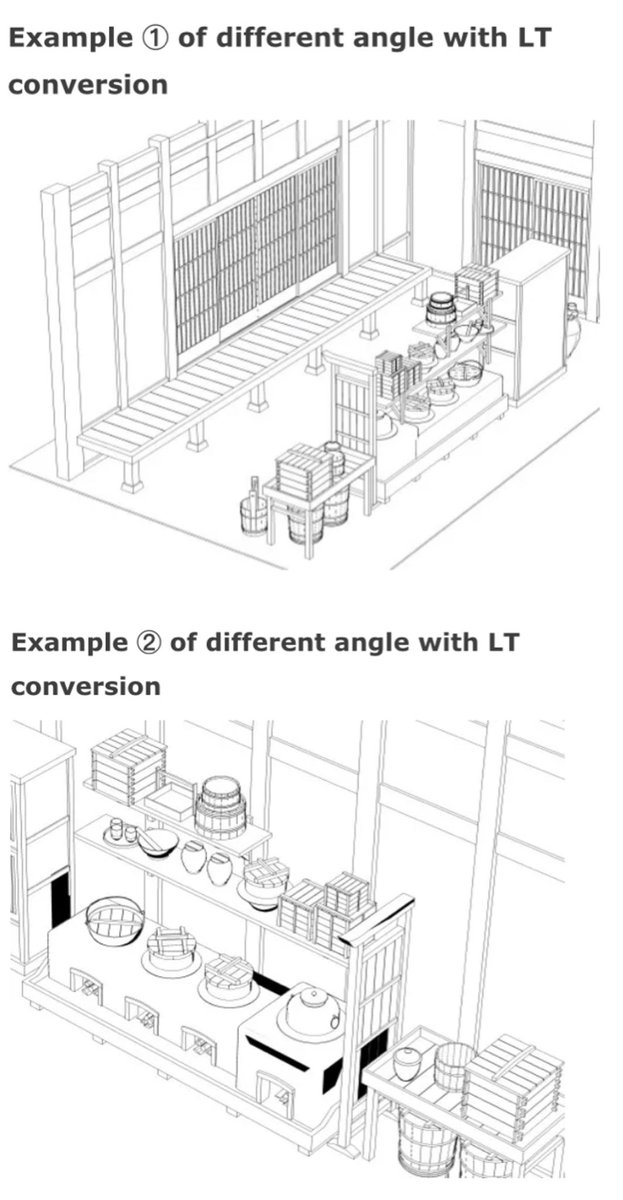 Example ① of different angle with LT conversion

Example ② of different angle with LT conversion