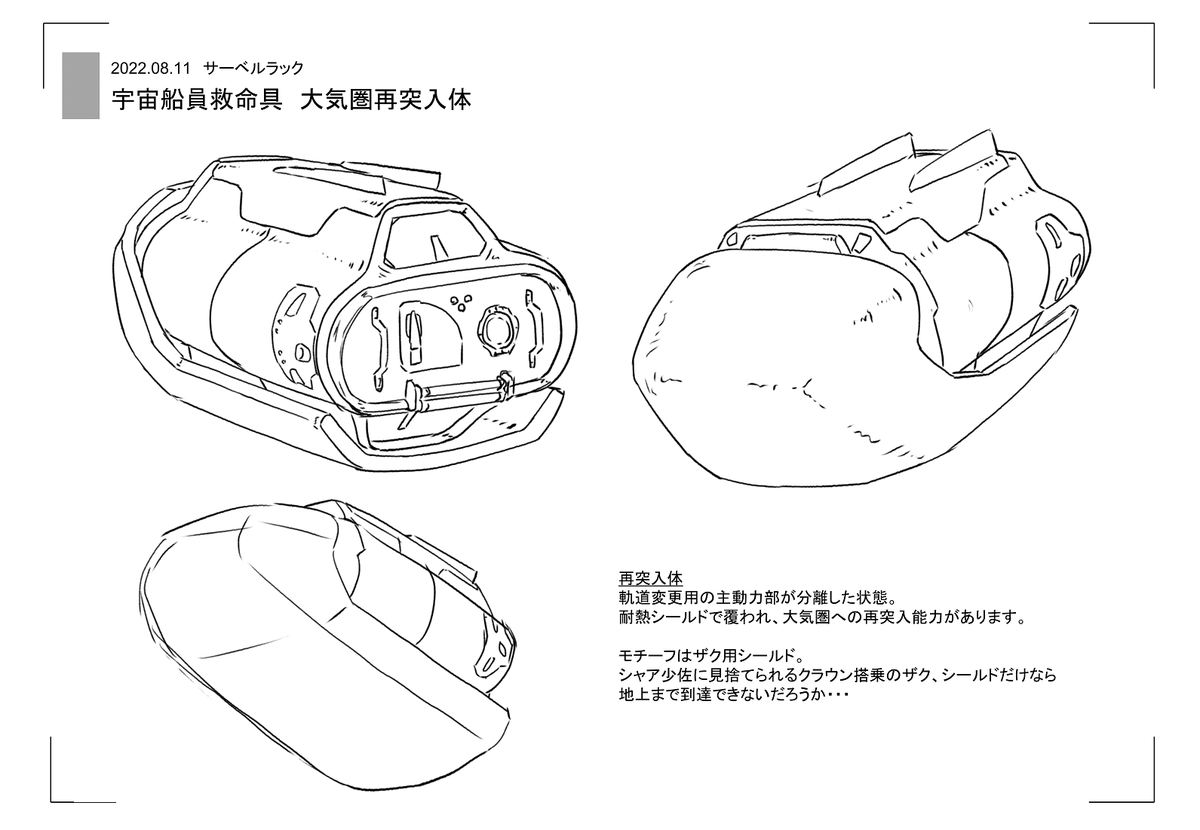 2022.08.11 サーベルラック
宇宙船員救命具　大気圏再突入体

再突入体
軌道変更用の主動力部が分離した状態。
耐熱シールドで覆われ、大気圏への再突入能力があります。

モチーフはザク用シールド。
シャア少佐に見捨てられるクラウン搭乗のザク、シールドだけなら地上まで到達できないだろうか・・・