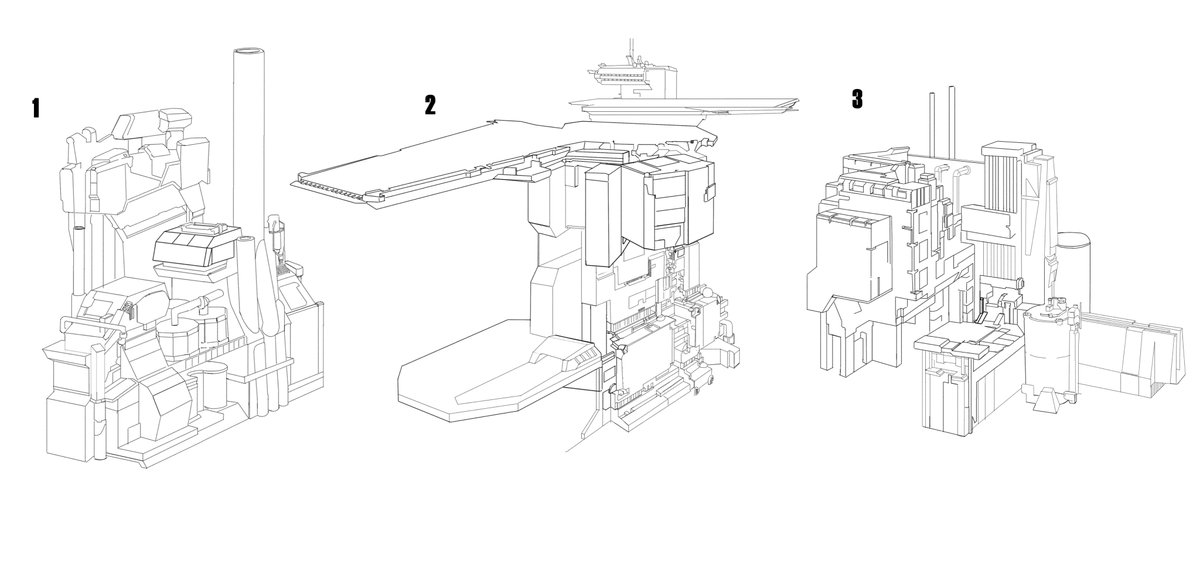 1

2

3