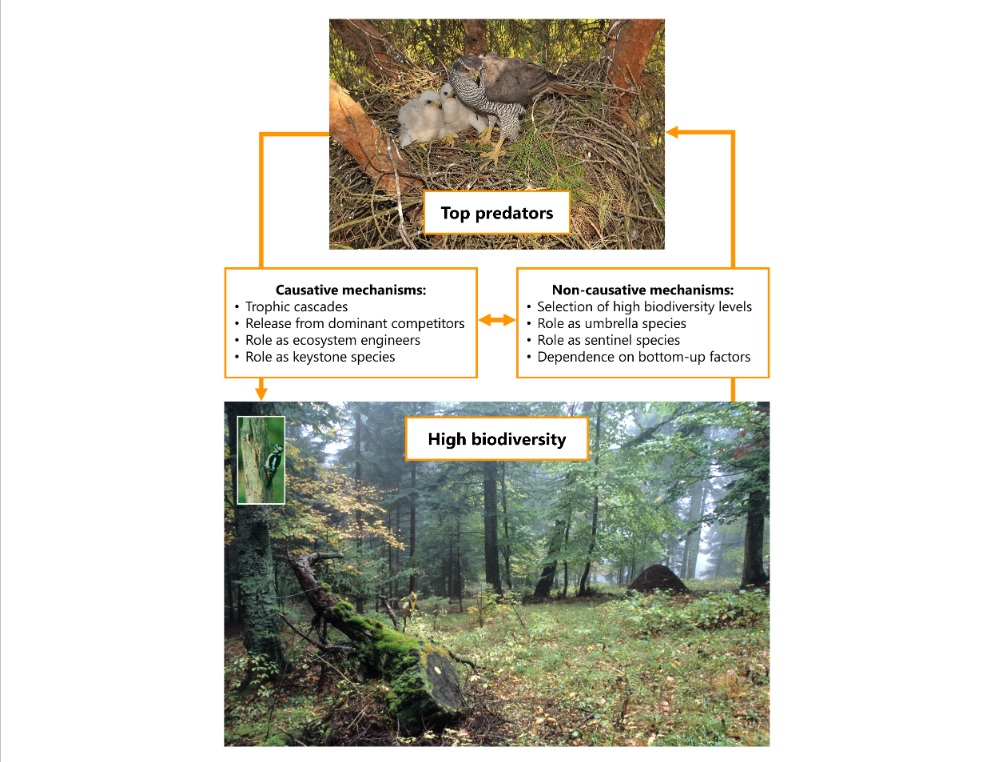 Top predators

Causative mechanisms:
• Trophic cascades
• Release from dominant competitors
• Role as ecosystem engineers
• Role as keystone species

Non-causative mechanisms:
• Selection of high biodiversity levels
• Role as umbrella species
• Role as sentinel species
• Dependence on bottom-up factors

High biodiversity