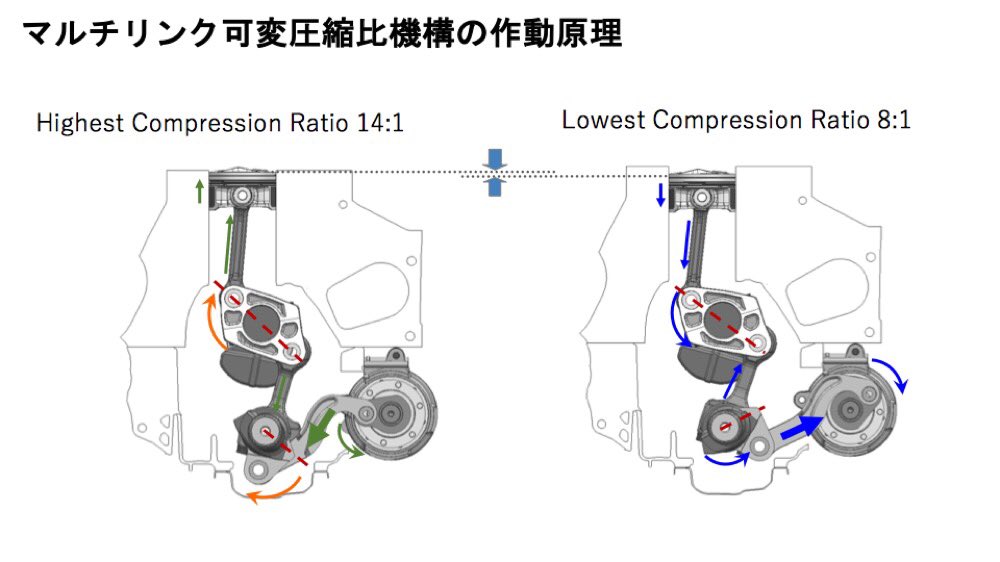 マルチリンク可変圧縮比機構の作動原理

Highest Compression Ratio 14:1

Lowest Compression Ratio 8:1