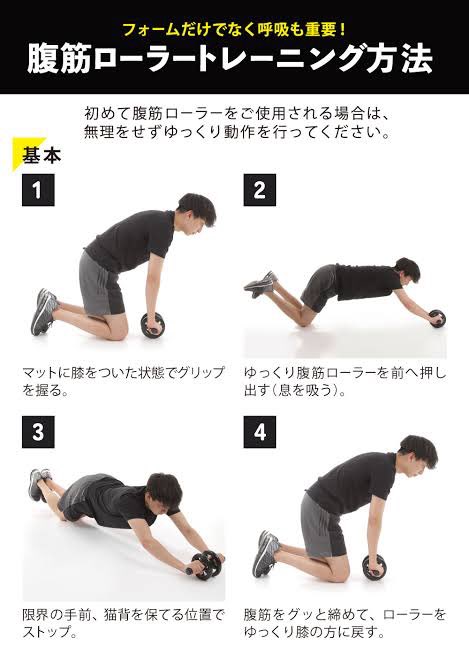 フォームだけでなく呼吸も重要！
腹筋ローラートレーニング方法

初めて腹筋ローラーをご使用される場合は、無理をせずゆっくり動作を行ってください。

基本

1

マットに膝をついた状態でグリップを握る。

2

ゆっくり腹筋ローラーを前へ押し出す（息を吸う）。

3

限界の手前、猫背を保てる位置でストップ。

4

腹筋をグッと締めて、ローラーをゆっくり膝の方に戻す。