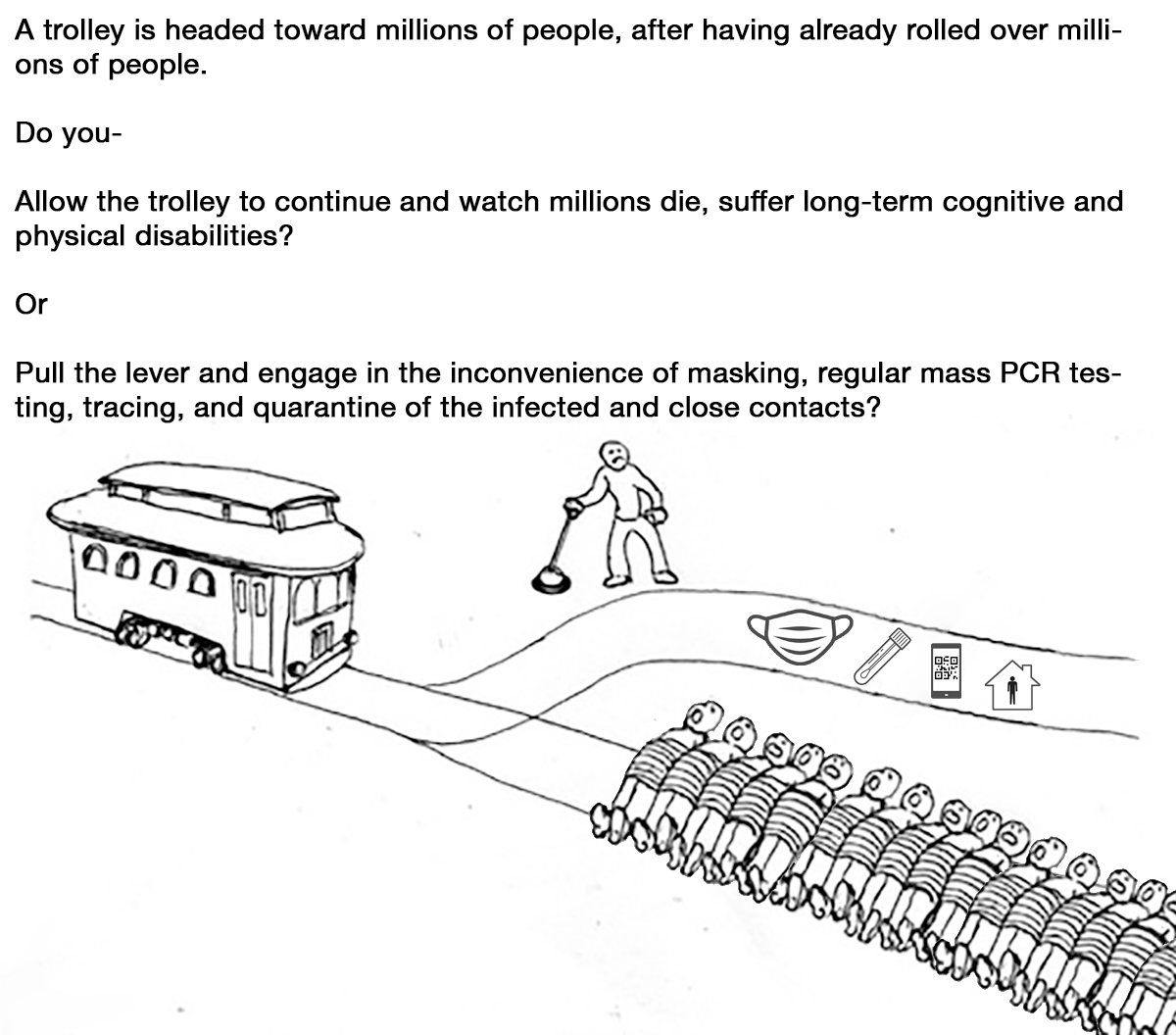 A trolley is headed toward millions of people, after having already rolled over millions of people.

Do you-

Allow the trolley to continue and watch millions die, suffer long-term cognitive and physical disabilities?

Or

Pull the lever and engage in the inconvenience of masking, regular mass PCR testing, tracing, and quarantine of the infected and close contacts?