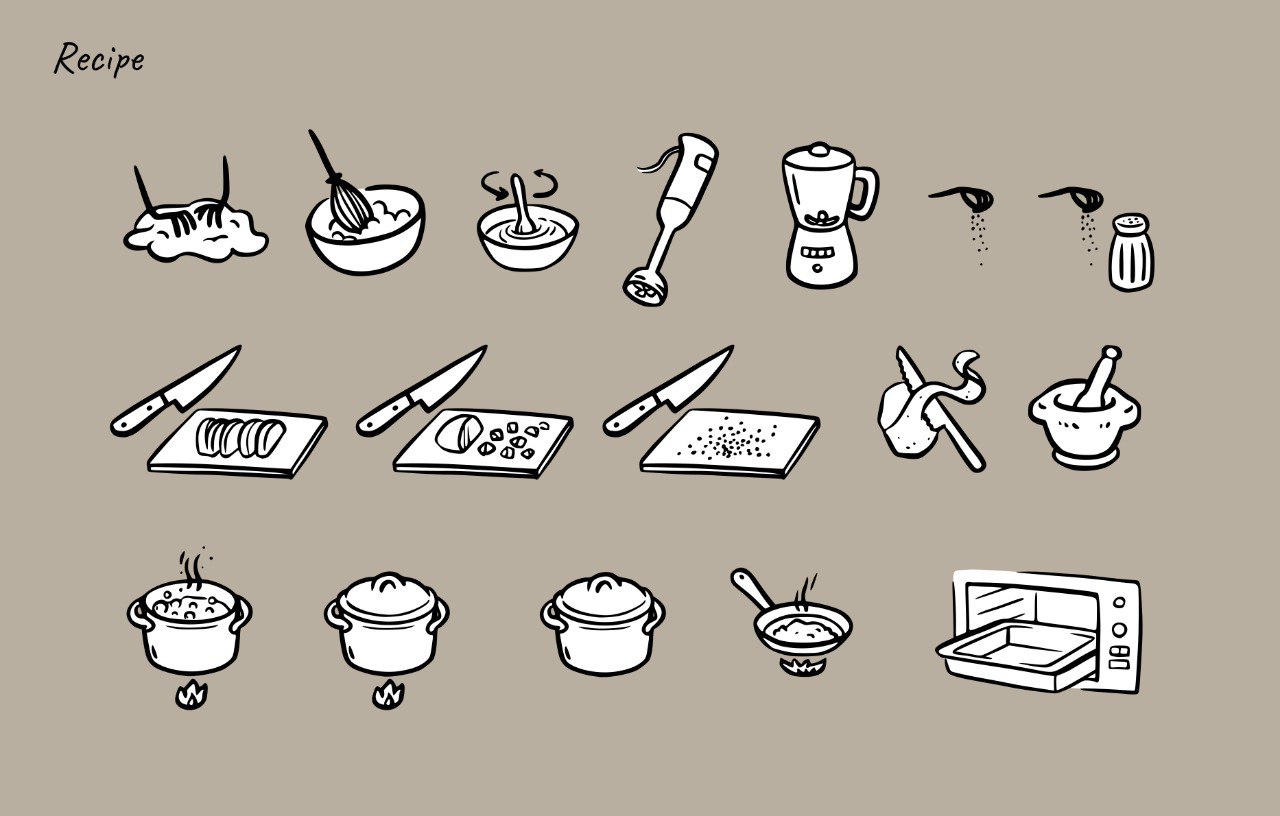 Recipe