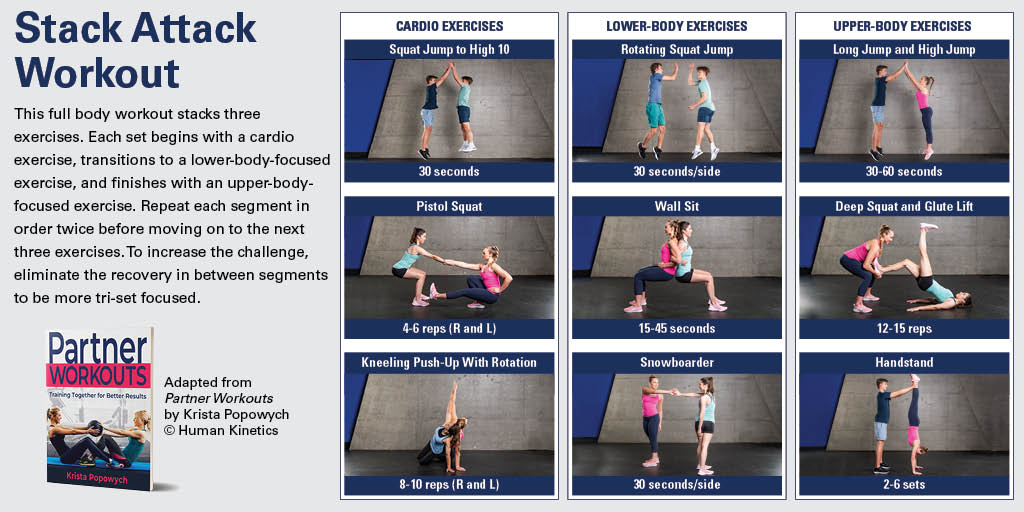 Stack Attack Workout

This full body workout stacks three exercises. Each set begins with a cardio exercise, transitions to a lower-body-focused exercise, and finishes with an upper-body-focused exercise. Repeat each segment in order twice before moving on to the next three exercises. To increase the challenge, eliminate the recovery in between segments to be more tri-set focused.

Partner WORKOUTS
Training Together for Better Results
Krista Popowych

Adapted from
Partner Workouts
by Krista Popowych
© Human Kinetics

CARDIO EXERCISES

Squat Jump to High 10
30 seconds

Pistol Squat
4-6 reps (R and L)

Kneeling Push-Up With Rotation
8-10 reps (R and L)

LOWER-BODY EXERCISES

Rotating Squat Jump
30 seconds/side

Wall Sit
15-45 seconds

Snowboarder
30 seconds/side

UPPER-BODY EXERCISES

Long Jump and High Jump
30-60 seconds

Deep Squat and Glute Lift
12-15 reps

Handstand
2-6 sets