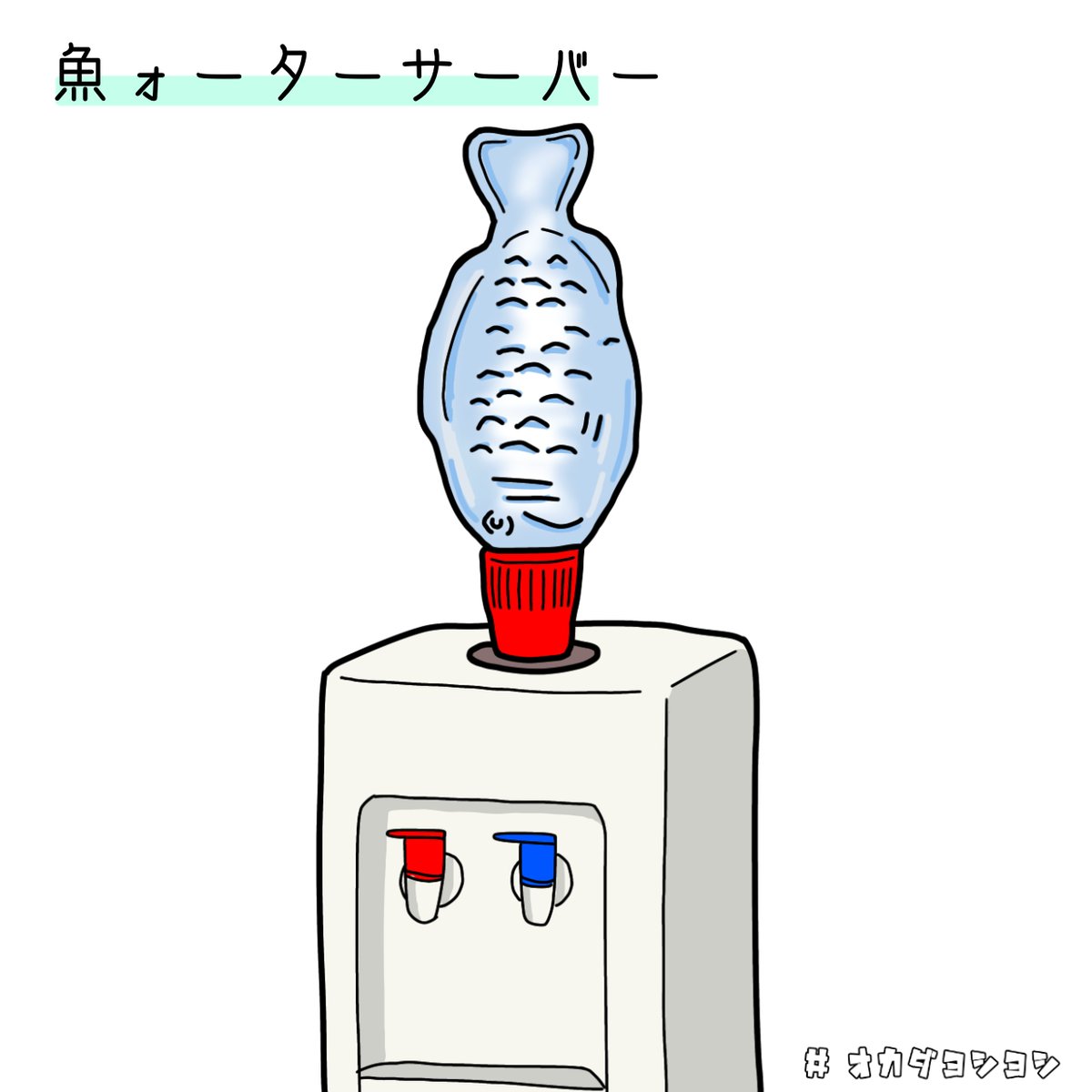 魚ォーターサーバー

# オカダヨシヨシ