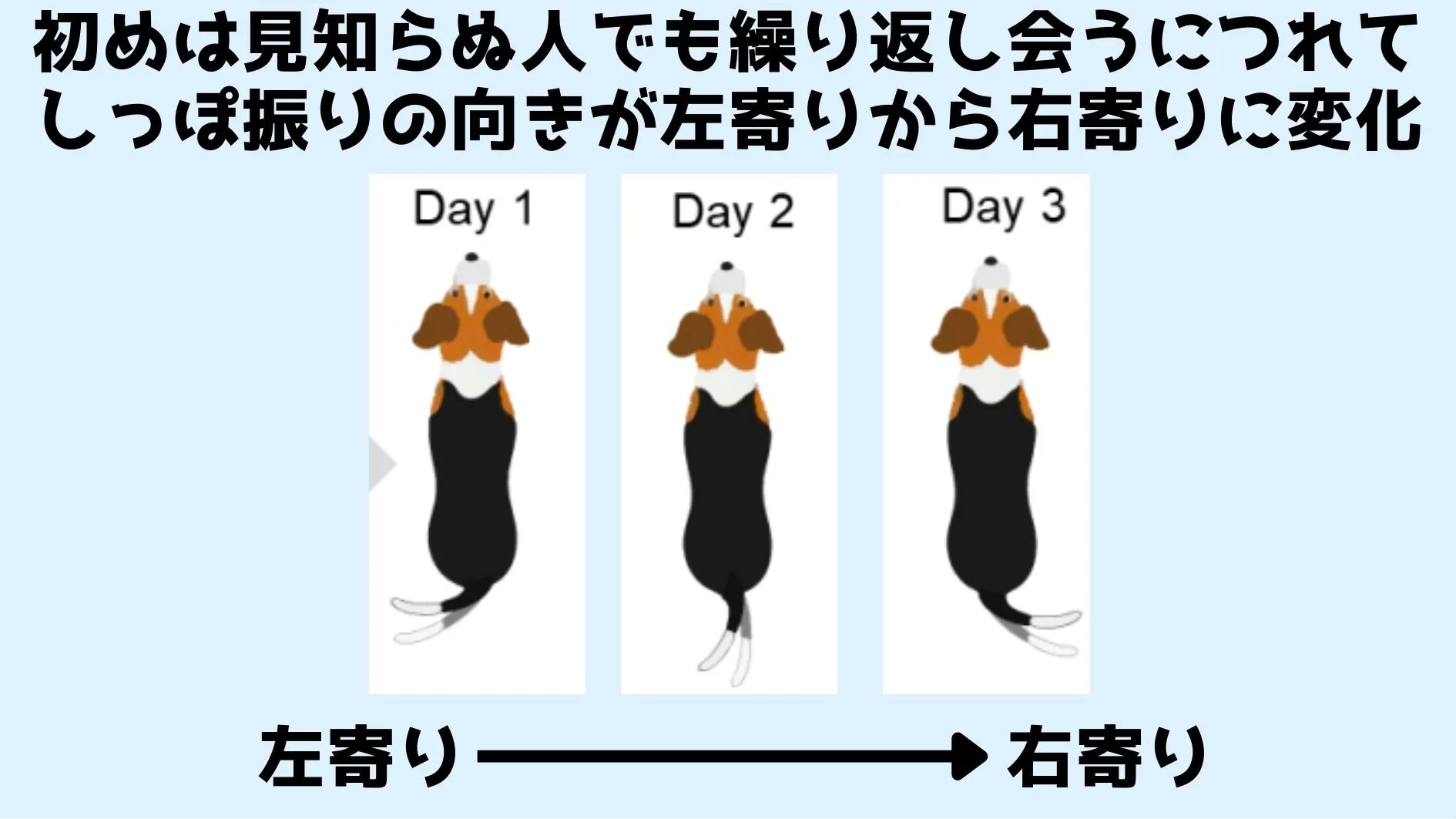 初めは見知らぬ人でも繰り返し会うにつれて
しっぽ振りの向きが左寄りから右寄りに変化

Day 1

Day 2

Day 3

左寄り → 右寄り