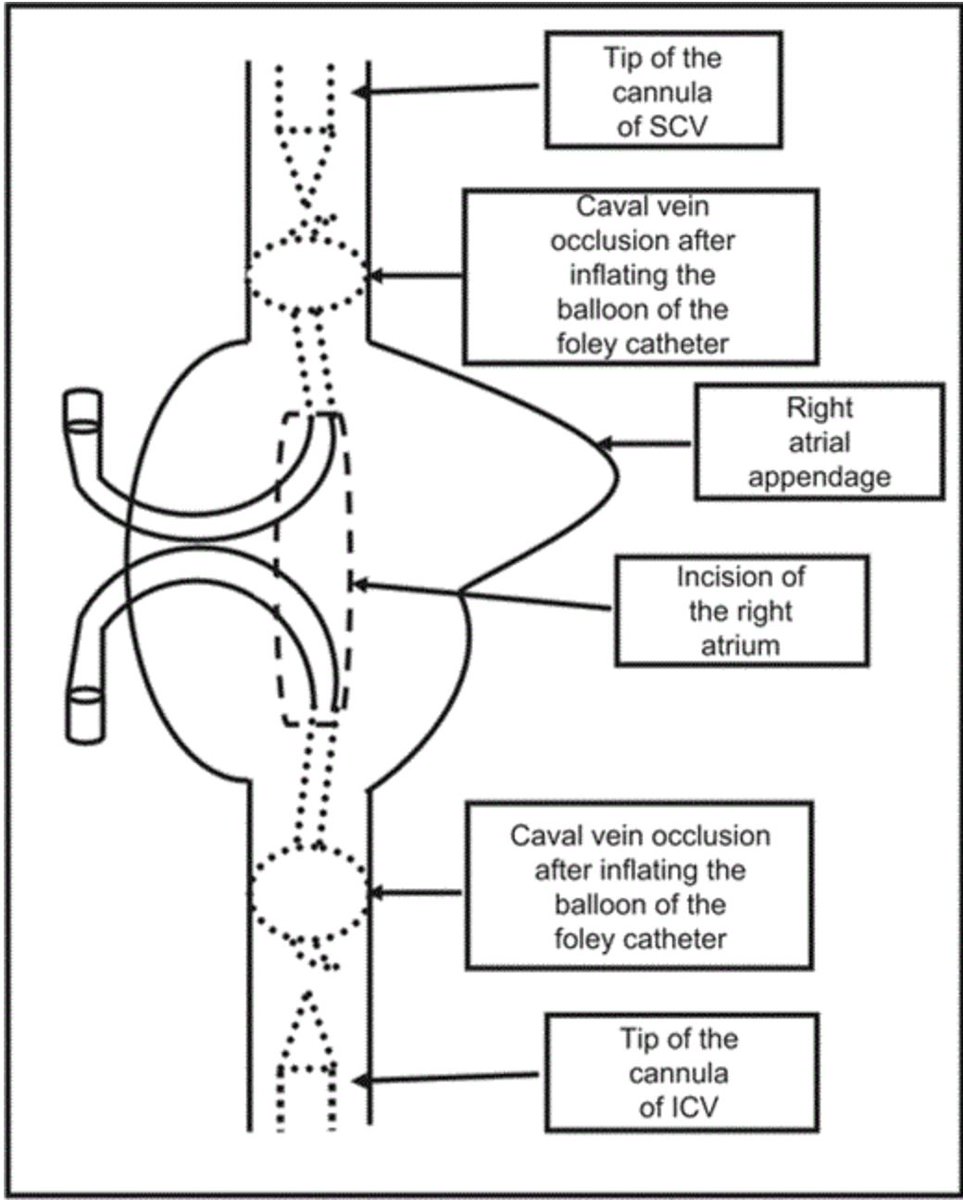 Tip of the cannula of SCV

Caval vein occlusion after inflating the balloon of the foley catheter

Right atrial appendage

Incision of the right atrium

Caval vein occlusion after inflating the balloon of the foley catheter

Tip of the cannula of ICV