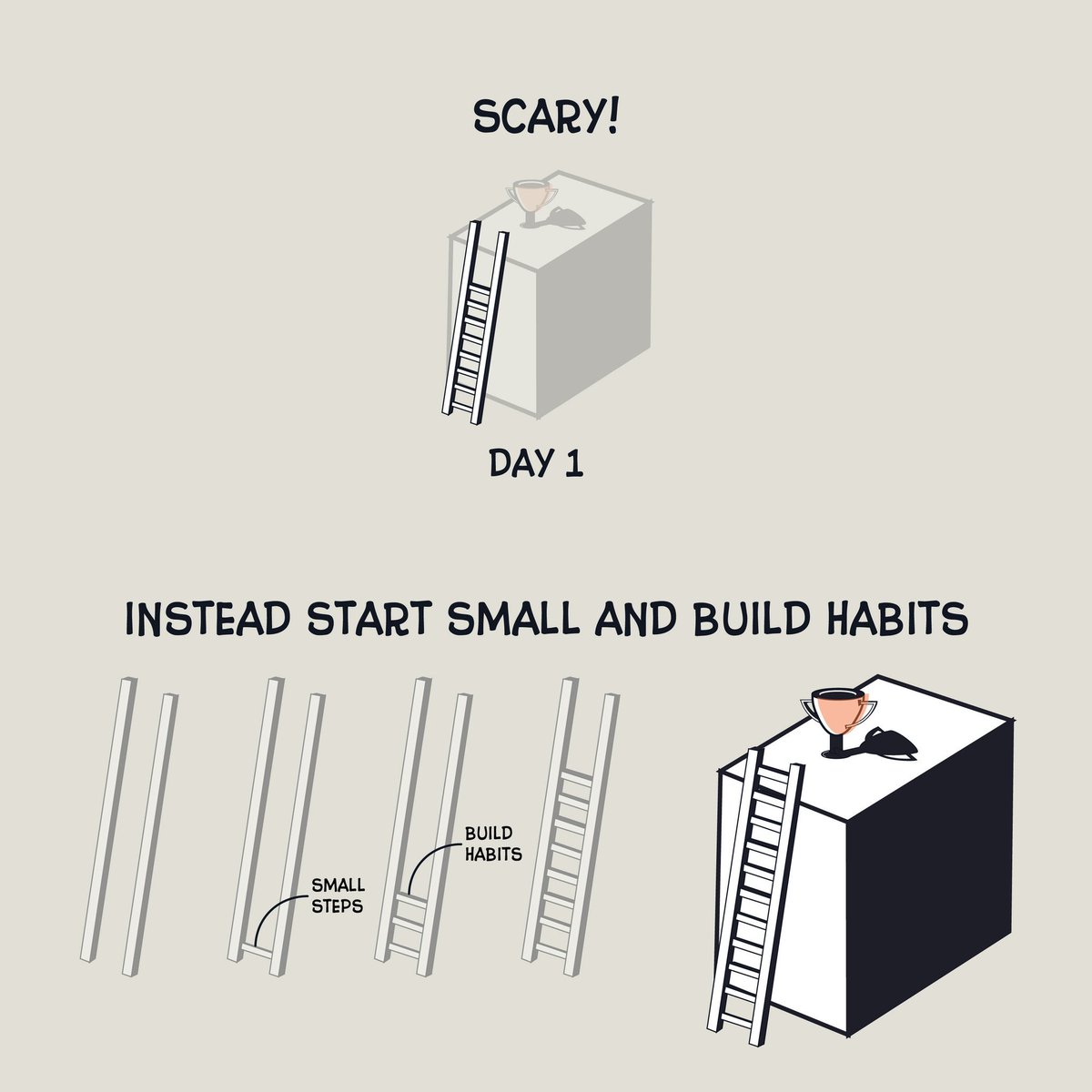 SCARY!

DAY 1

INSTEAD START SMALL AND BUILD HABITS

SMALL STEPS

BUILD HABITS