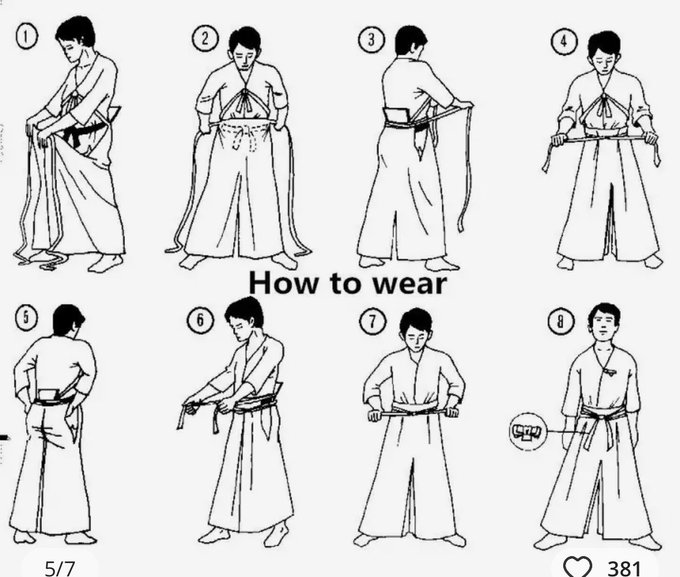 1 2 3 4

How to wear

5 6 7 8

5/7

381