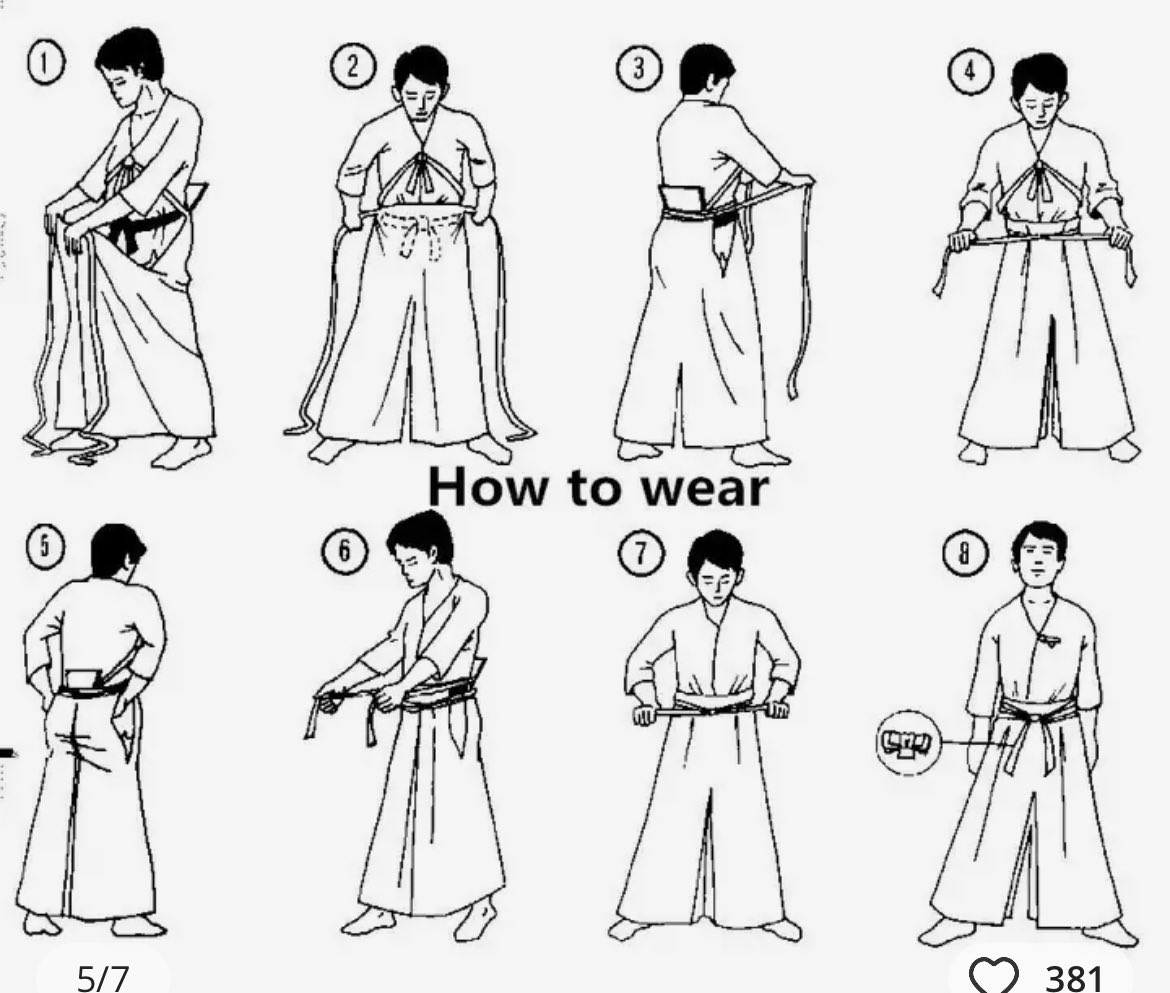 1 2 3 4

How to wear

5 6 7 8

5/7

381