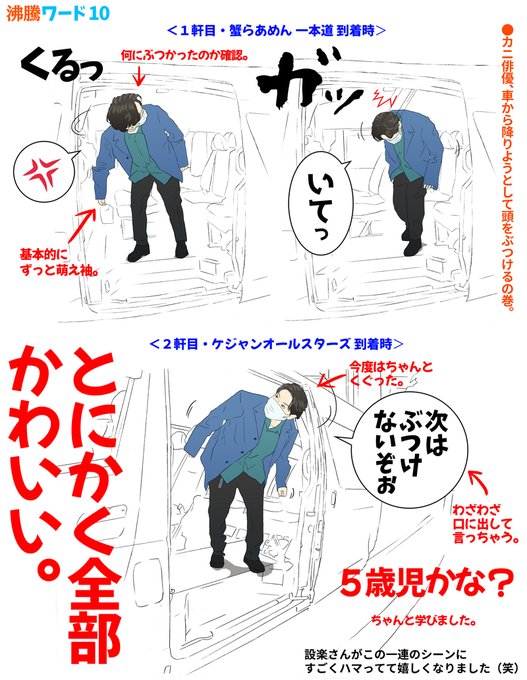 沸騰ワード10

＜１軒目・蟹らあめん 一本道 到着時＞

●カニ俳優、車から降りようとして頭をぶつけるの巻。

くるっ

何にぶつかったのか確認。

基本的にずっと萌え袖。

ガッ

いてっ

＜２軒目・ケジャンオールスターズ 到着時＞

とにかく全部かわいい。

今度はちゃんとくぐった。

次はぶつけないぞお

わざわざ口に出して言っちゃう。

５歳児かな？

ちゃんと学びました。

設楽さんがこの一連のシーンにすごくハマってて嬉しくなりました（笑）