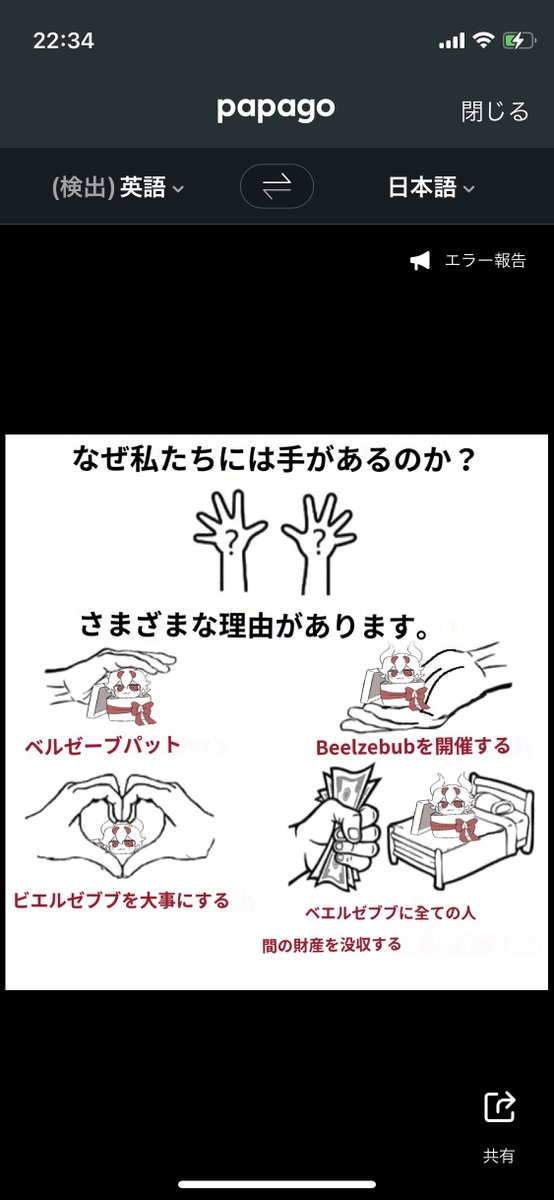 22:34

papago

閉じる

(検出) 英語

日本語

エラー報告

なぜ私たちには手があるのか？

?

?

さまざまな理由があります。

ベルゼーブパット

Beelzebubを開催する

ビエルゼブブを大事にする

ベエルゼブブに全ての人

間の財産を没収する

共有