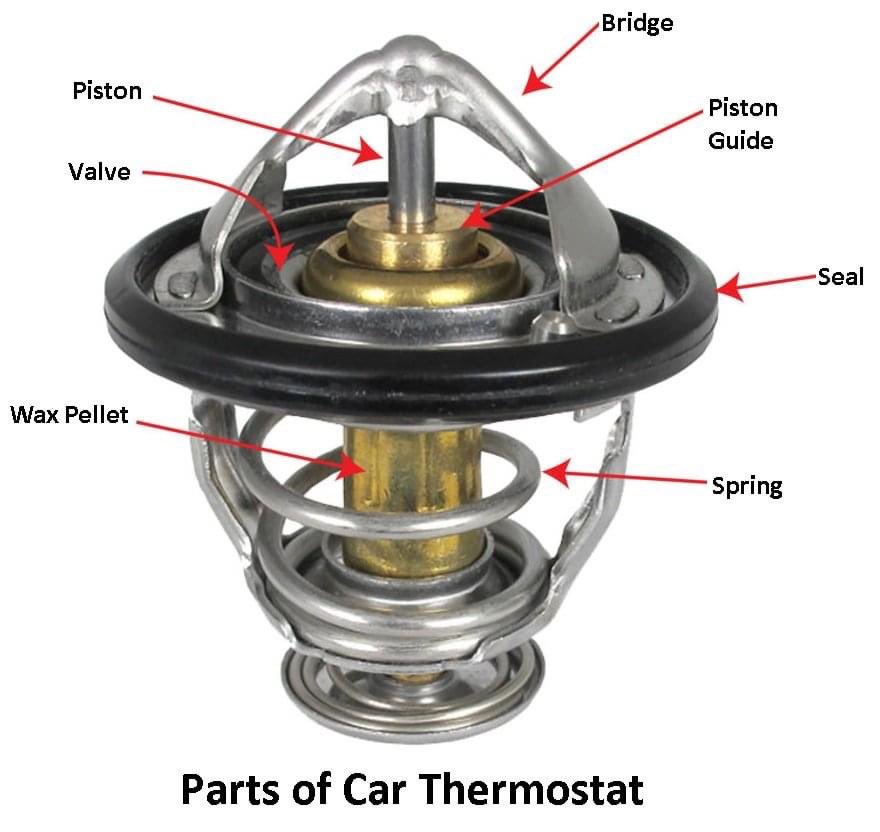 Bridge

Piston

Piston Guide

Valve

Seal

Wax Pellet

Spring

Parts of Car Thermostat