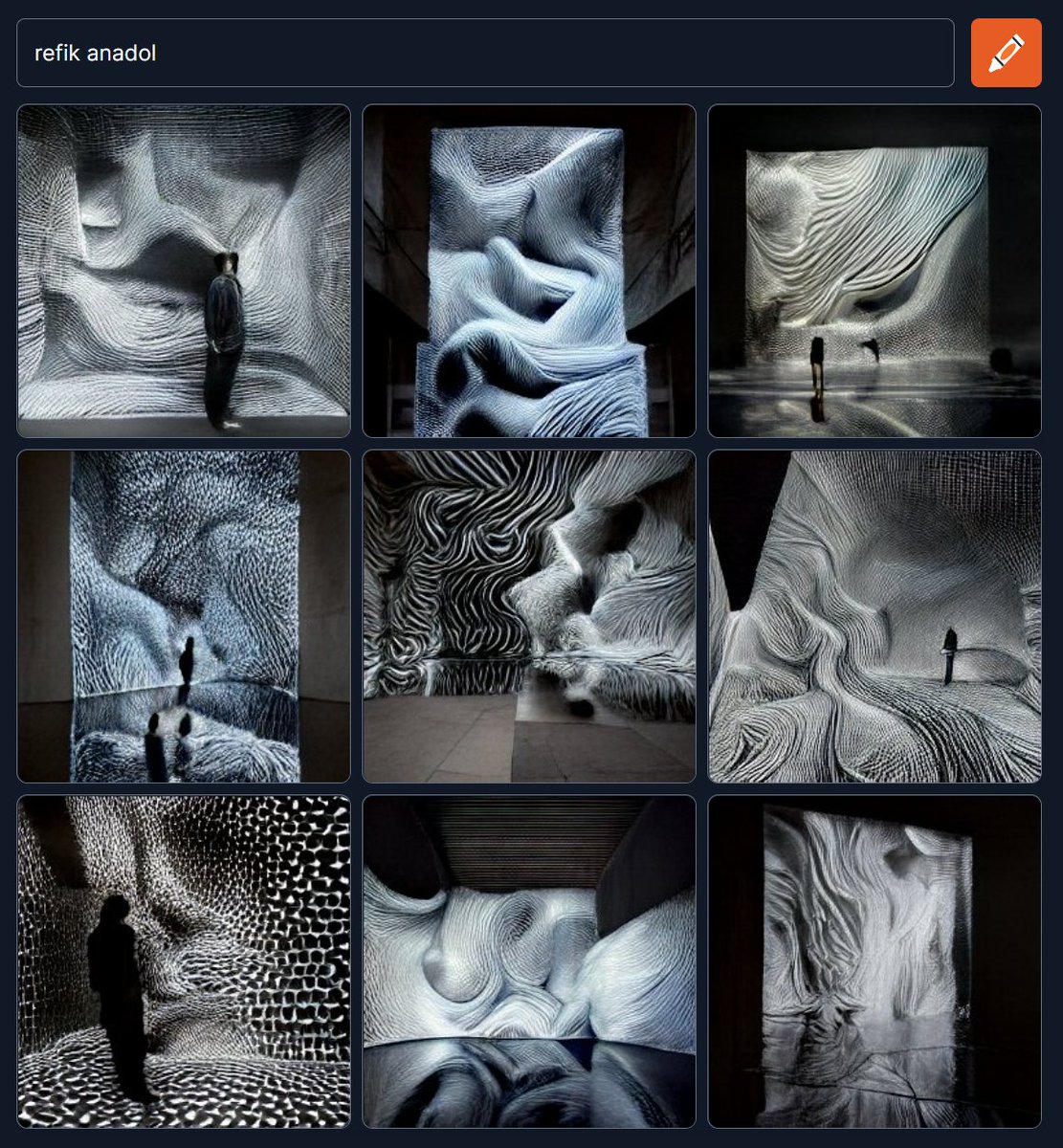 refik anadol