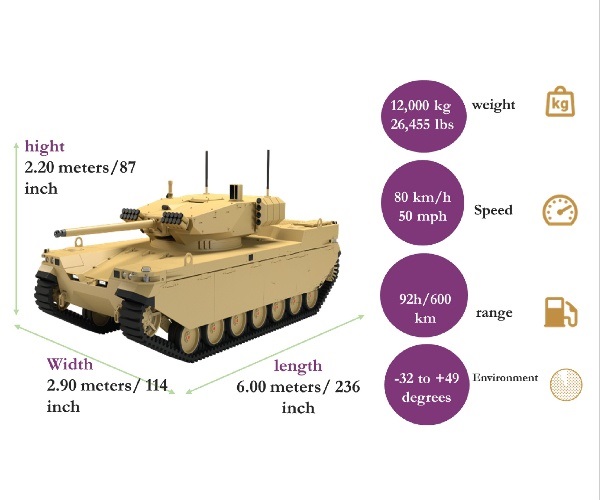 hight
2.20 meters/87 inch

Width
2.90 meters/ 114 inch

length
6.00 meters/ 236 inch

12,000 kg
26,455 lbs
weight
kg

80 km/h
50 mph
Speed

92h/600 km
range

-32 to +49 degrees
Environment