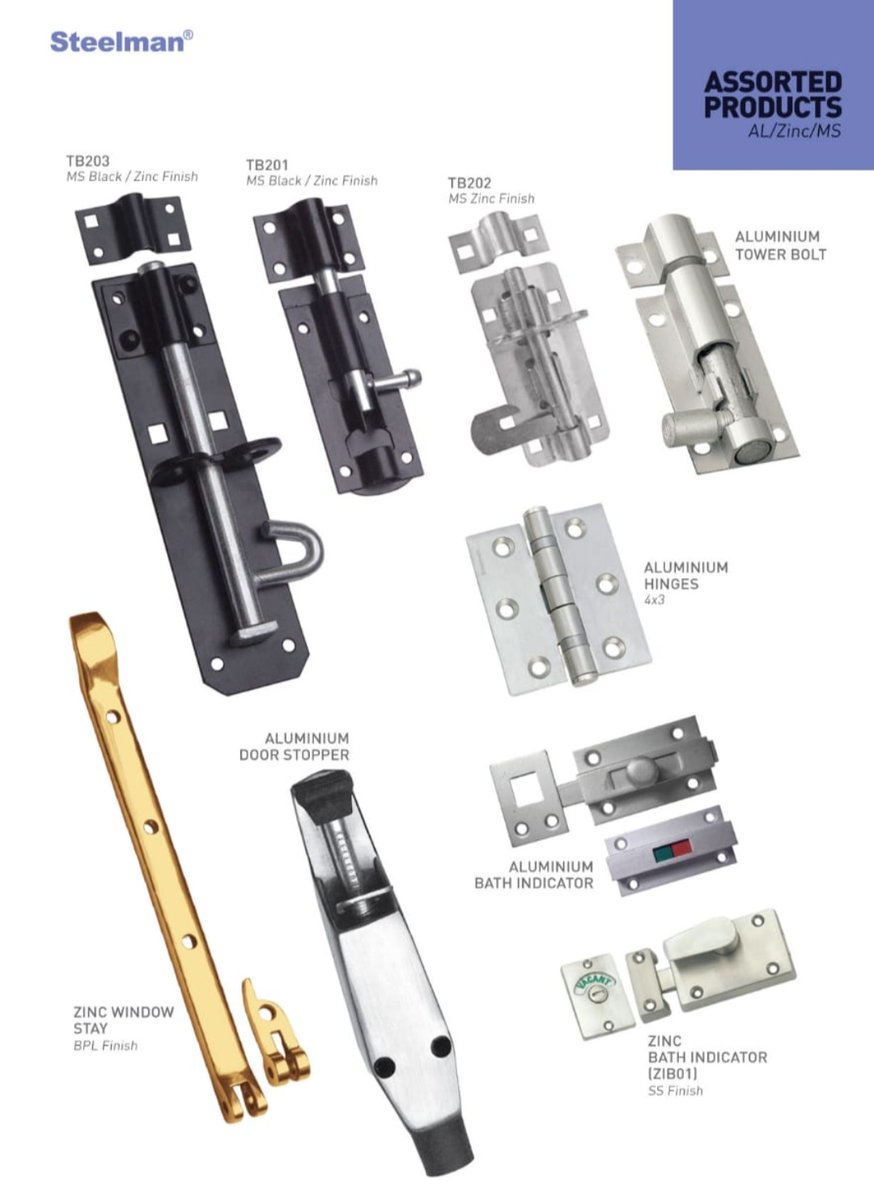 Steelman®

ASSORTED PRODUCTS
AL/Zinc/MS

TB203
MS Black / Zinc Finish

TB201
MS Black / Zinc Finish

TB202
MS Zinc Finish

ALUMINIUM
TOWER BOLT

ALUMINIUM
HINGES
4x3

ALUMINIUM
DOOR STOPPER

ALUMINIUM
BATH INDICATOR

VACANT

ZINC WINDOW
STAY
BPL Finish

ZINC
BATH INDICATOR
(ZIB01)
SS Finish