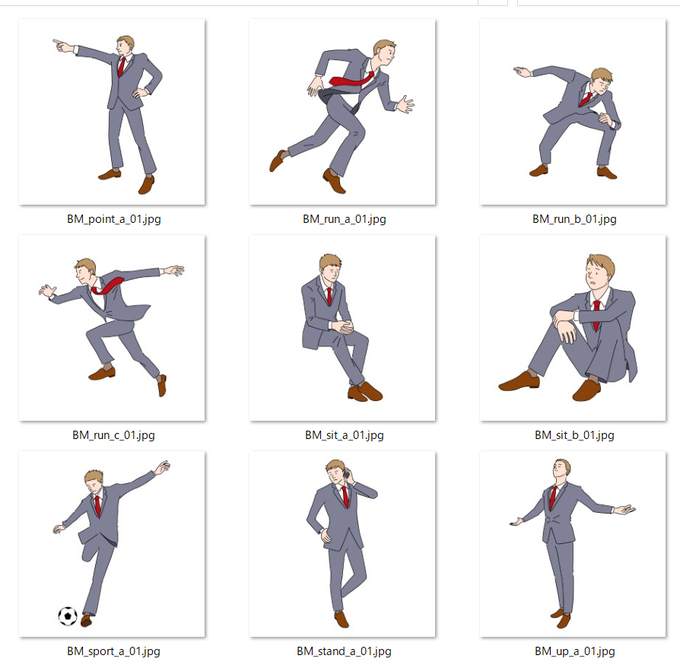 BM_point_a_01.jpg

BM_run_a_01.jpg

BM_run_b_01.jpg

BM_run_c_01.jpg

BM_sit_a_01.jpg

BM_sit_b_01.jpg

BM_sport_a_01.jpg

BM_stand_a_01.jpg

BM_up_a_01.jpg